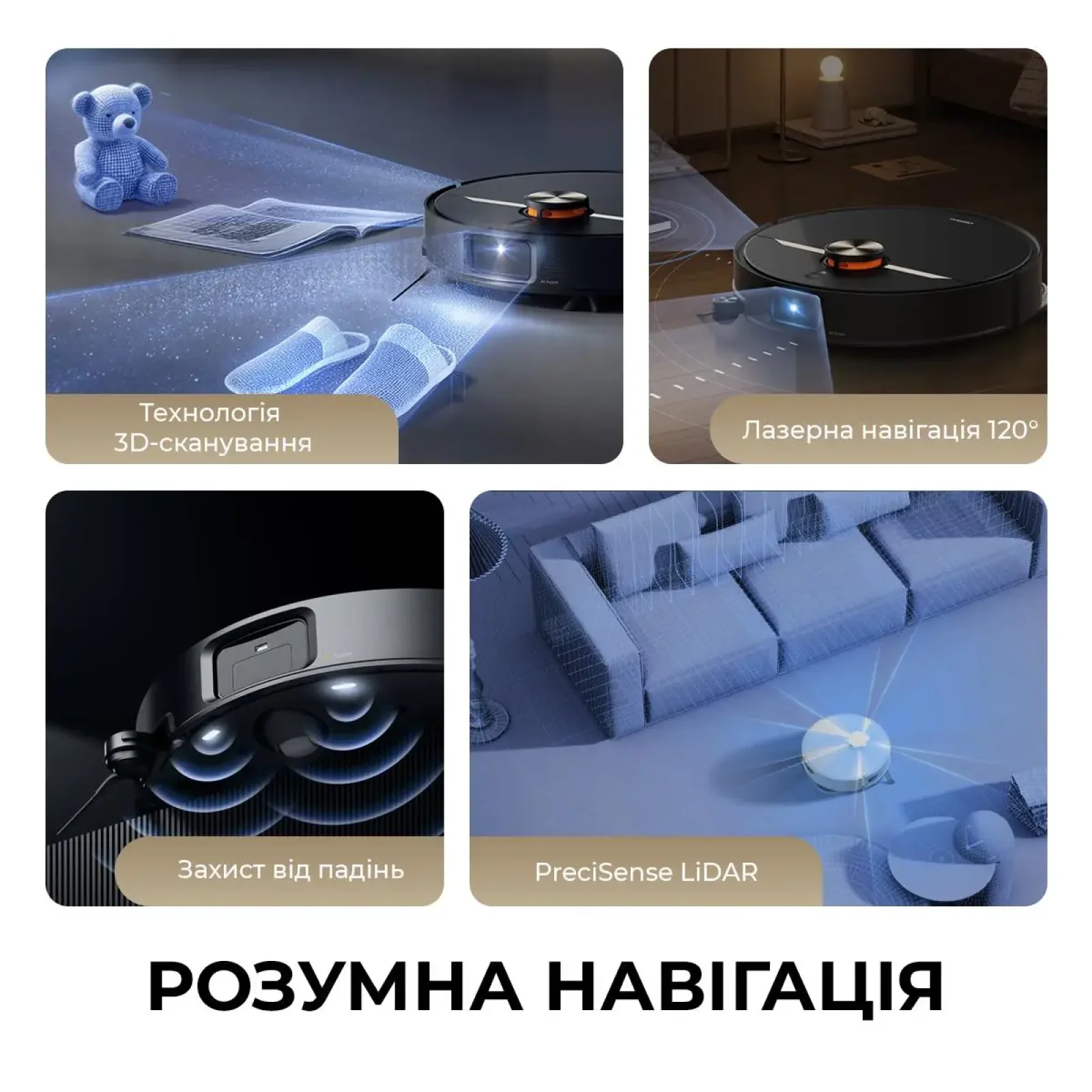 Технологія
3D-сканування

Лазерна навігація 120°

Захист від падінь

PreciSense LiDAR

РОЗУМНА НАВІГАЦІЯ