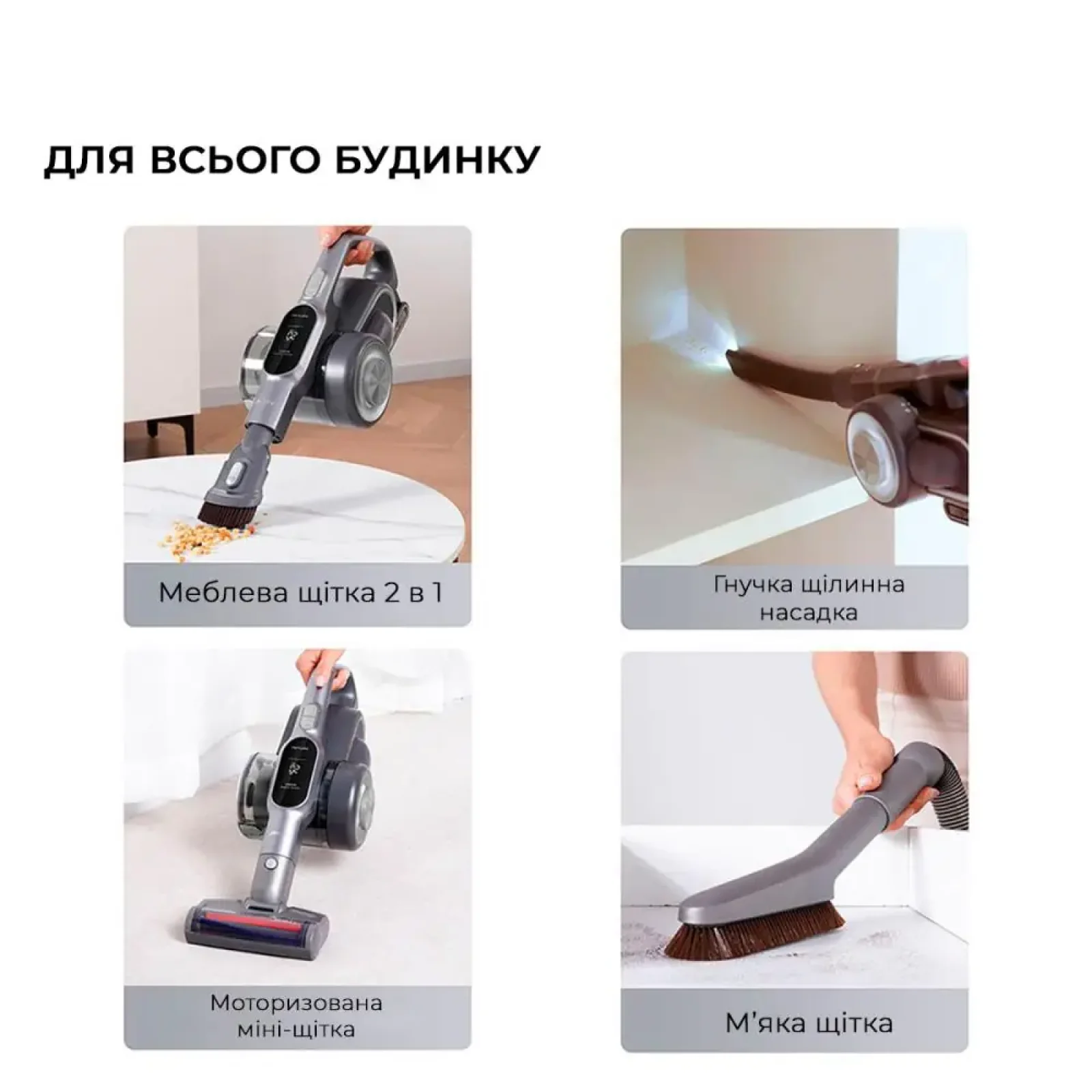 ДЛЯ ВСЬОГО БУДИНКУ

Меблева щітка 2 в 1

Гнучка щілинна насадка

Моторизована міні-щітка

М'яка щітка