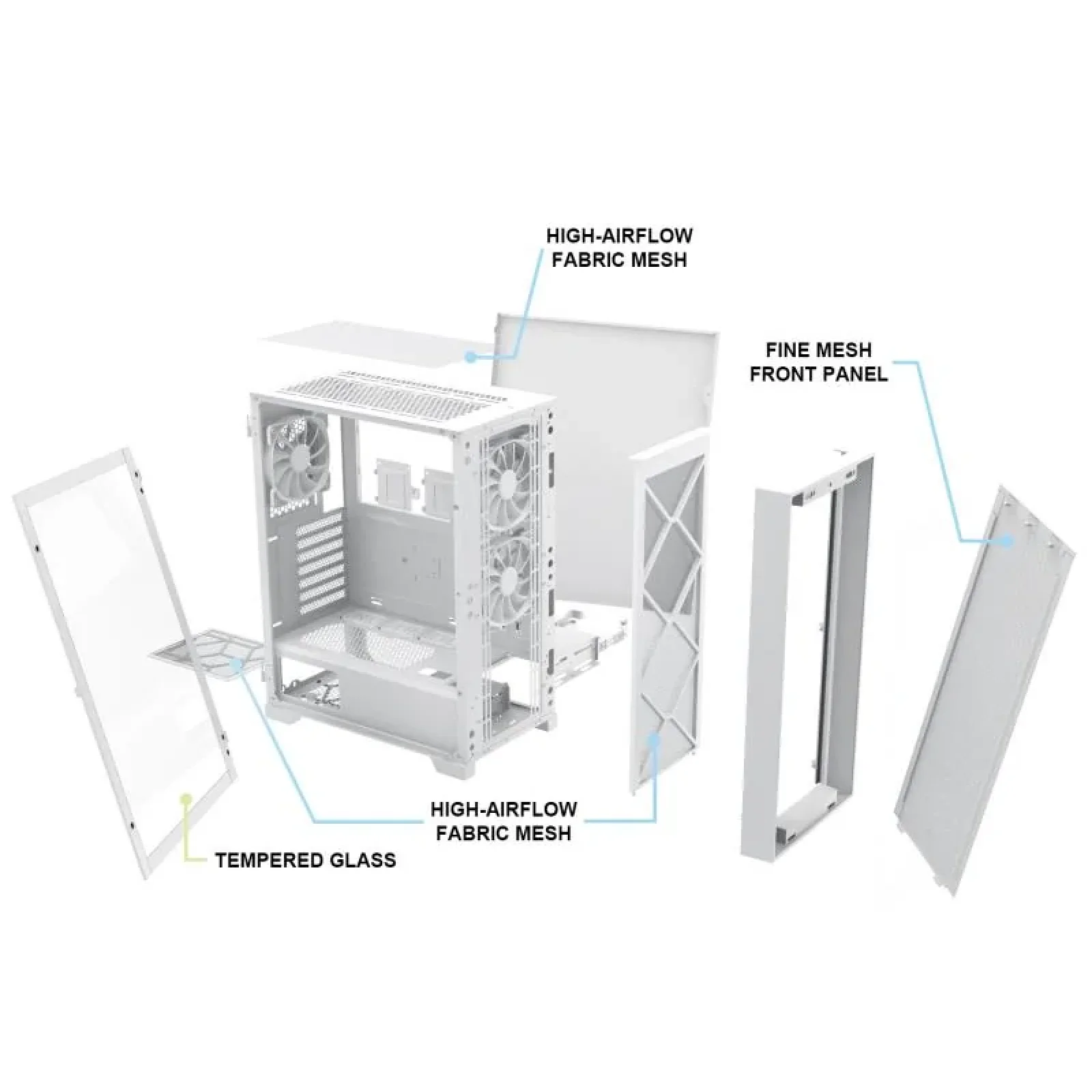 HIGH-AIRFLOW FABRIC MESH

FINE MESH FRONT PANEL

HIGH-AIRFLOW FABRIC MESH

TEMPERED GLASS