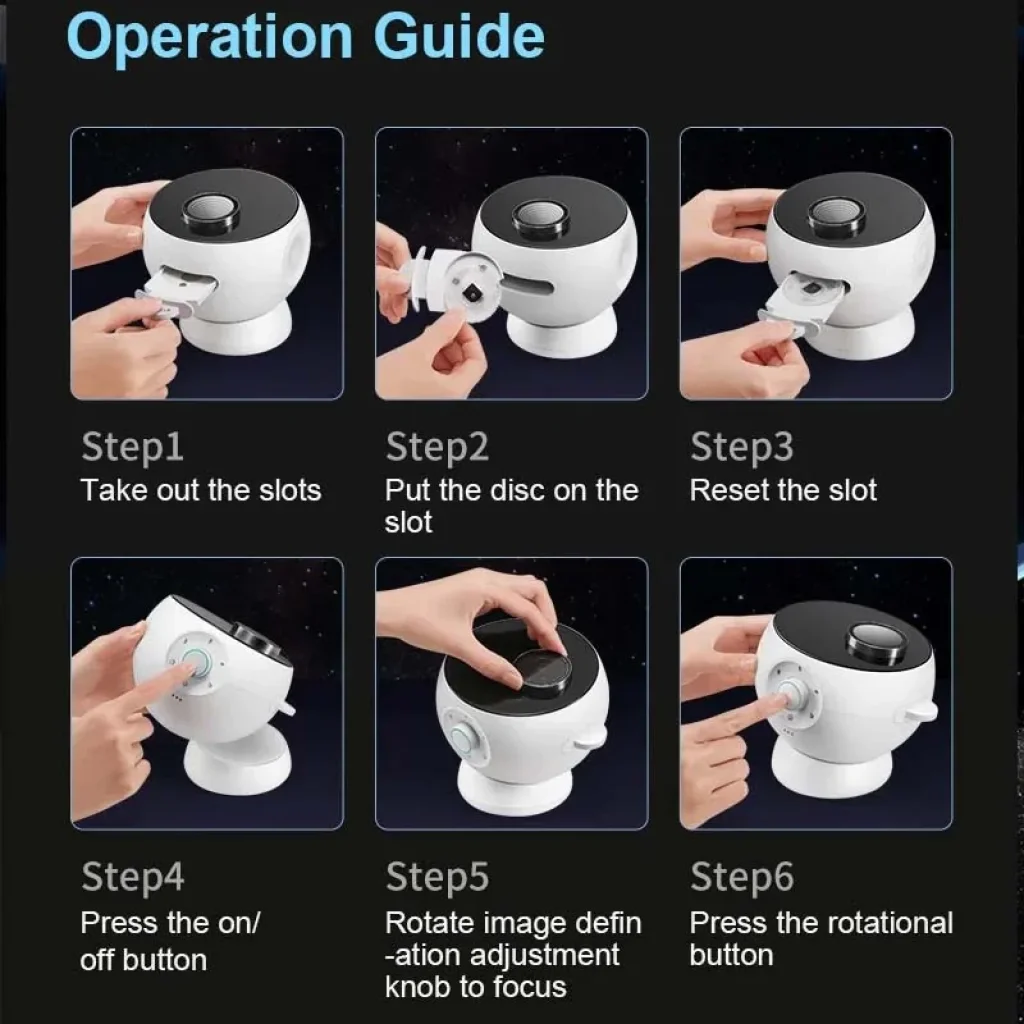 Operation Guide

Step1
Take out the slots

Step2
Put the disc on the slot

Step3
Reset the slot

Step4
Press the on/ off button

Step5
Rotate image defin -ation adjustment knob to focus

Step6
Press the rotational button