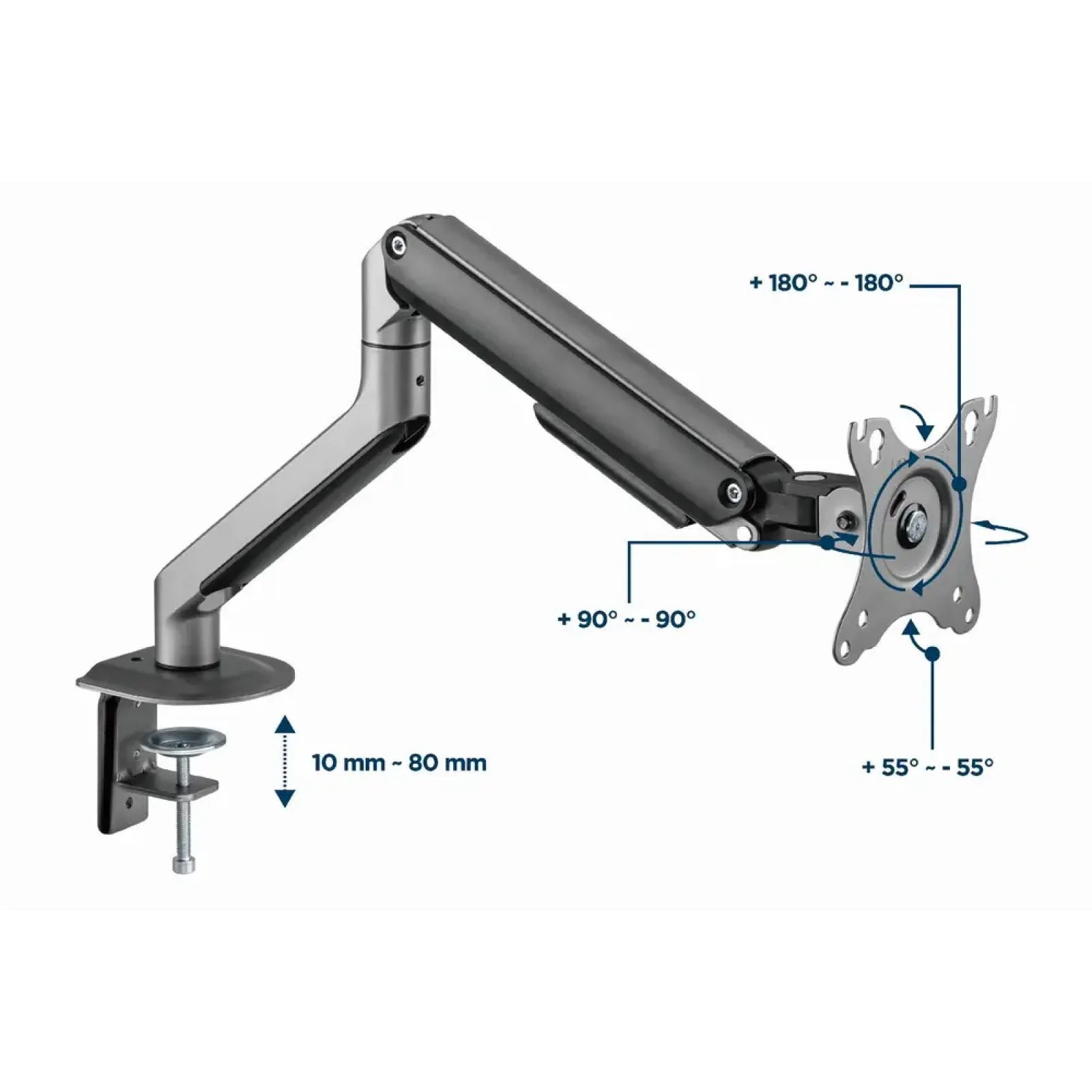 + 180° ~ - 180°

+ 90° ~ - 90°

10 mm ~ 80 mm

+ 55° ~ - 55°