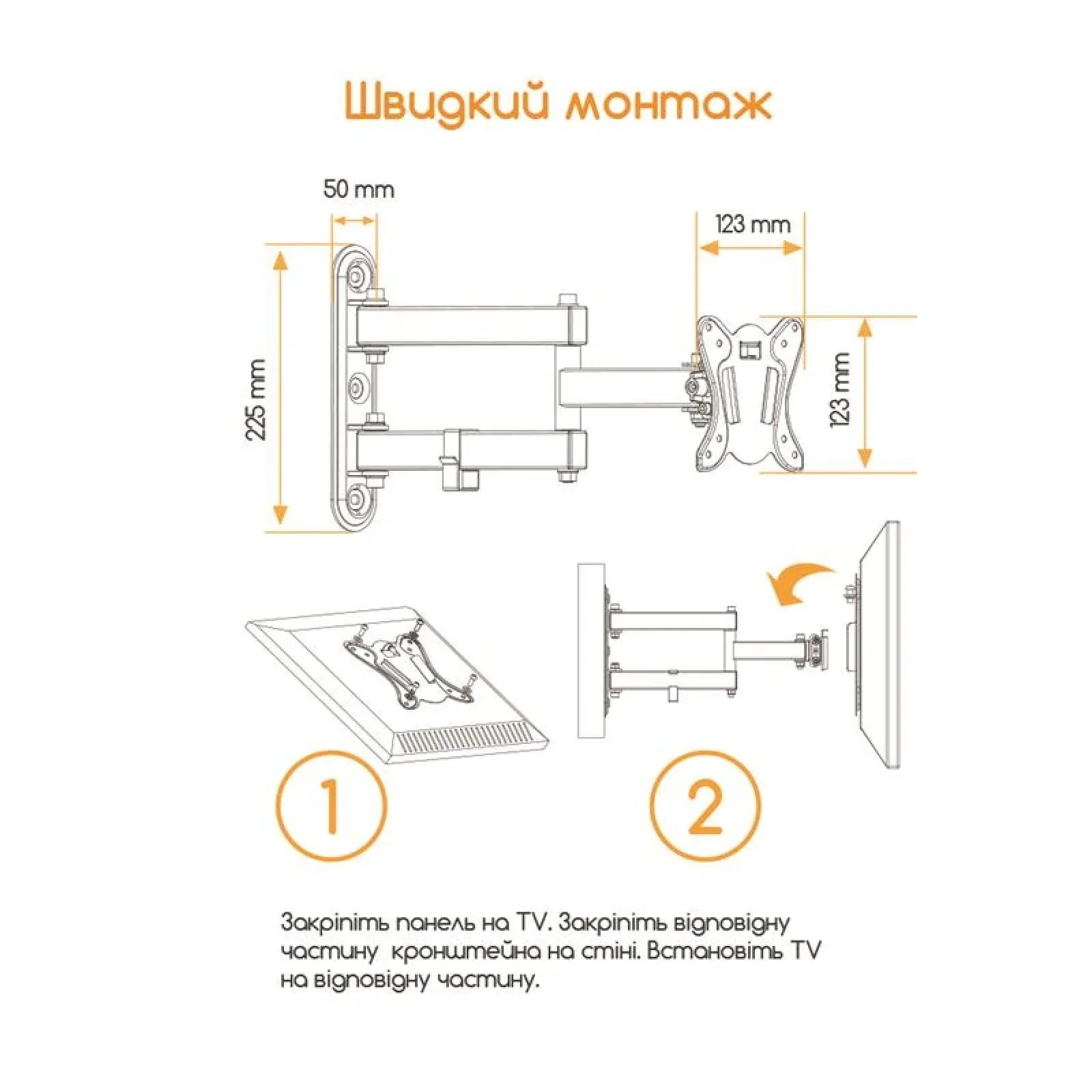 Швидкий монтаж

50 mm

123 mm

225 mm

123 mm

1

2

Закріпіть панель на TV. Закріпіть відповідну частину кронштейна на стіні. Встановіть TV на відповідну частину.