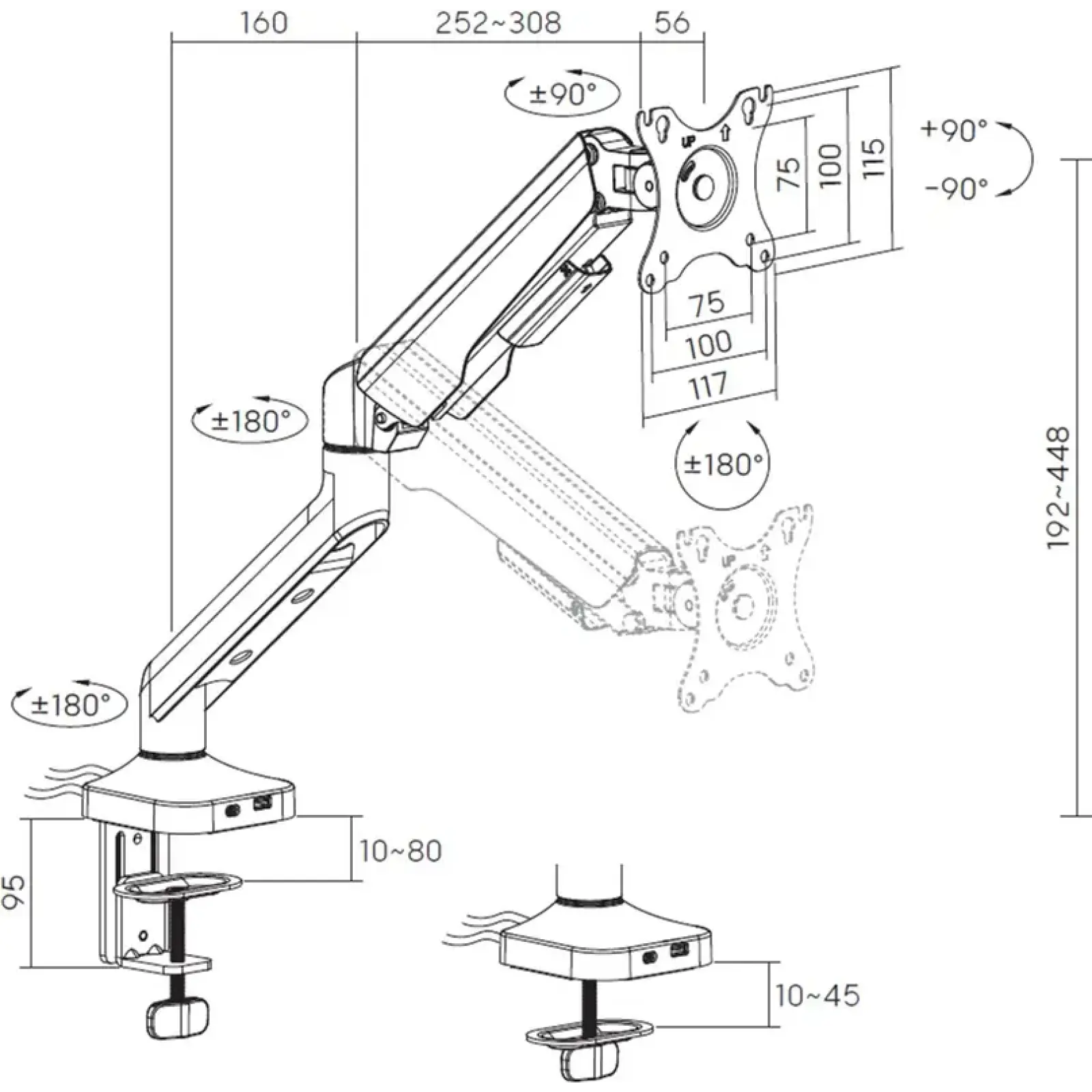 160
252~308
56
±90°
UP
75
100
115
+90°
-90°
75
100
117
±180°
±180°
192~448
UP
±180°
10~80
95
10~45