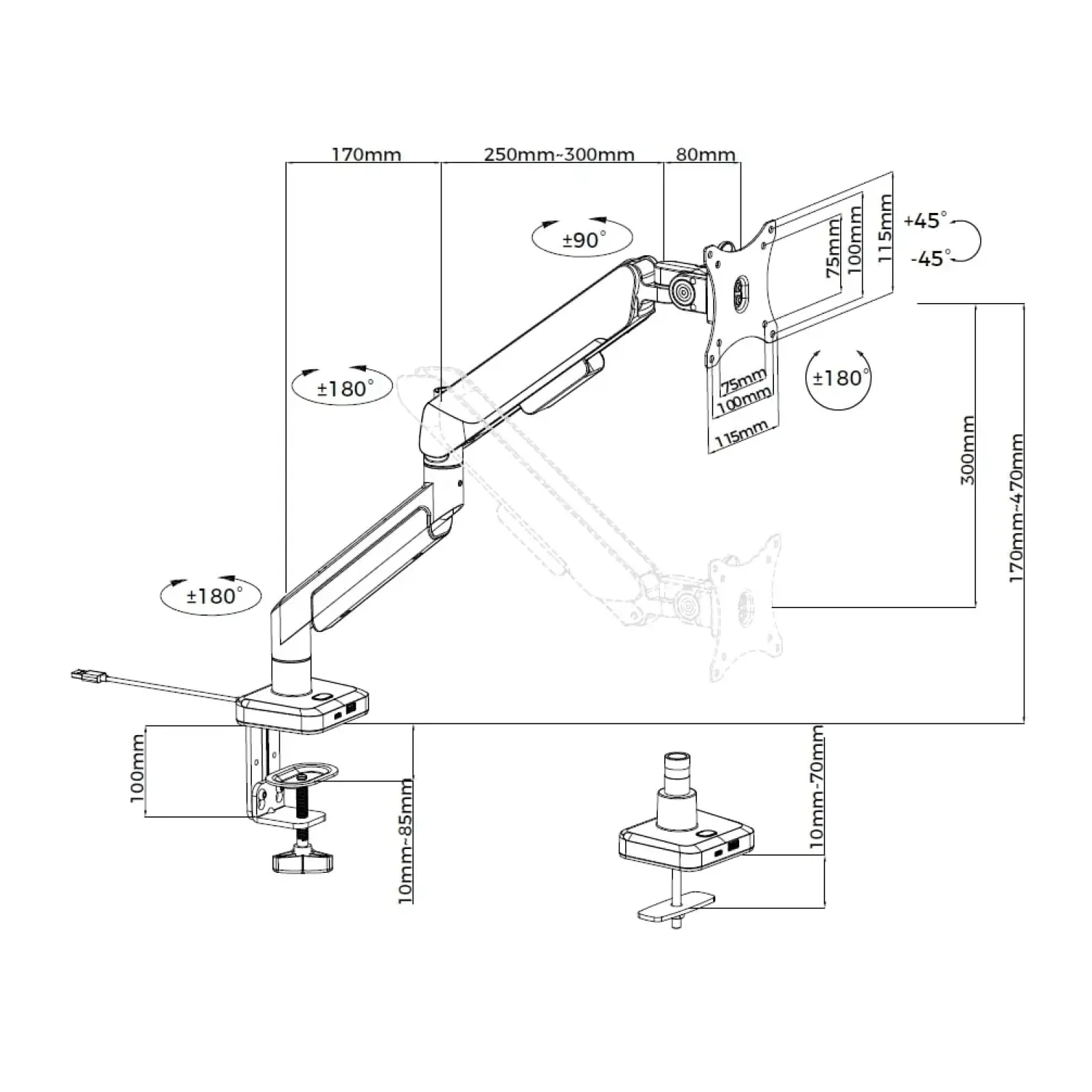 170mm
250mm~300mm
80mm
±90°
75mm
100mm
115mm
+45°
-45°
±180°
75mm
100mm
115mm
±180°
300mm
170mm~470mm
±180°
100mm
10mm~85mm
10mm-70mm