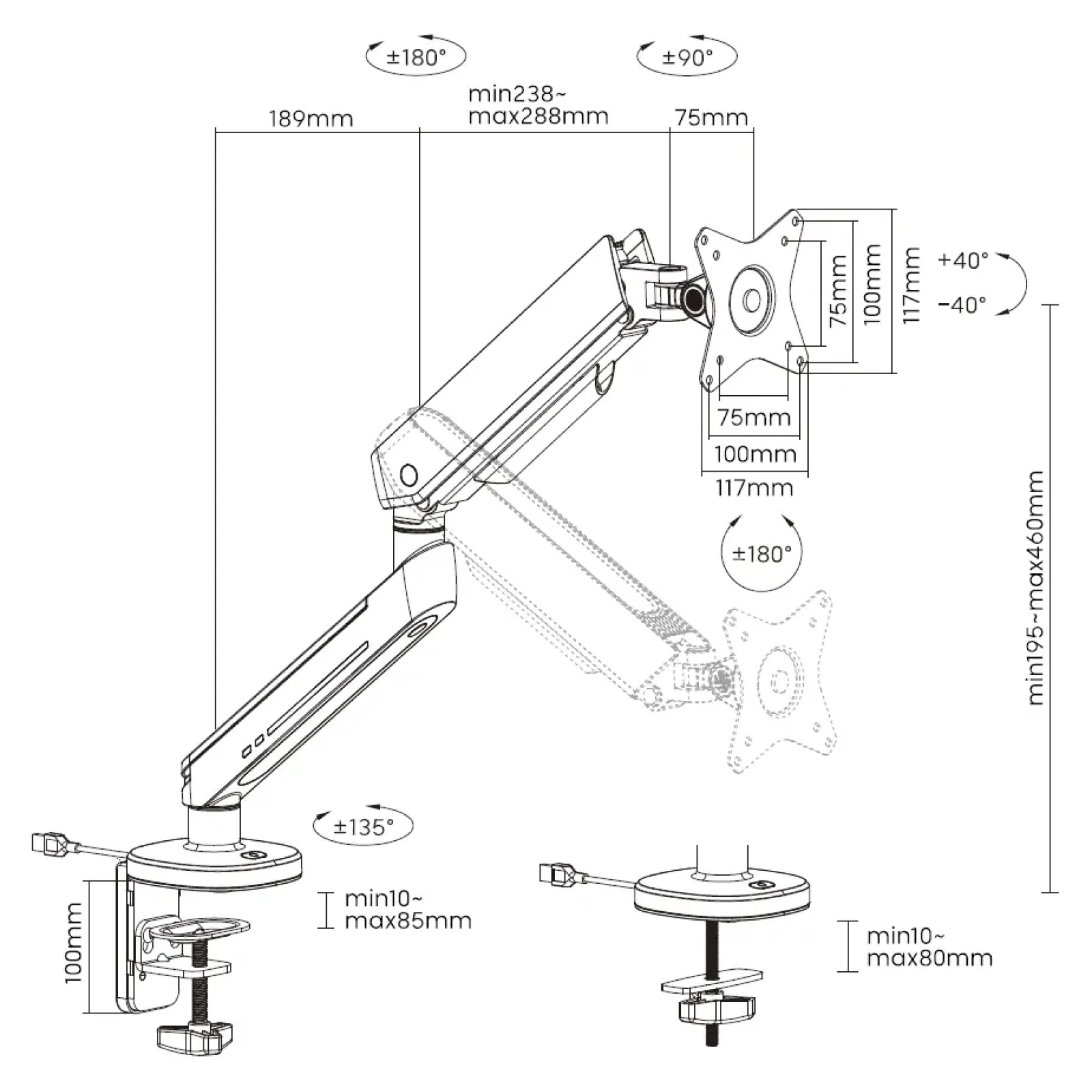 ±180°

±90°

189mm

min238~
max288mm

75mm

75mm

100mm

117mm

+40°

-40°

75mm

100mm

117mm

±180°

min195~max460mm

±135°

100mm

min10~
max85mm

min10~
max80mm