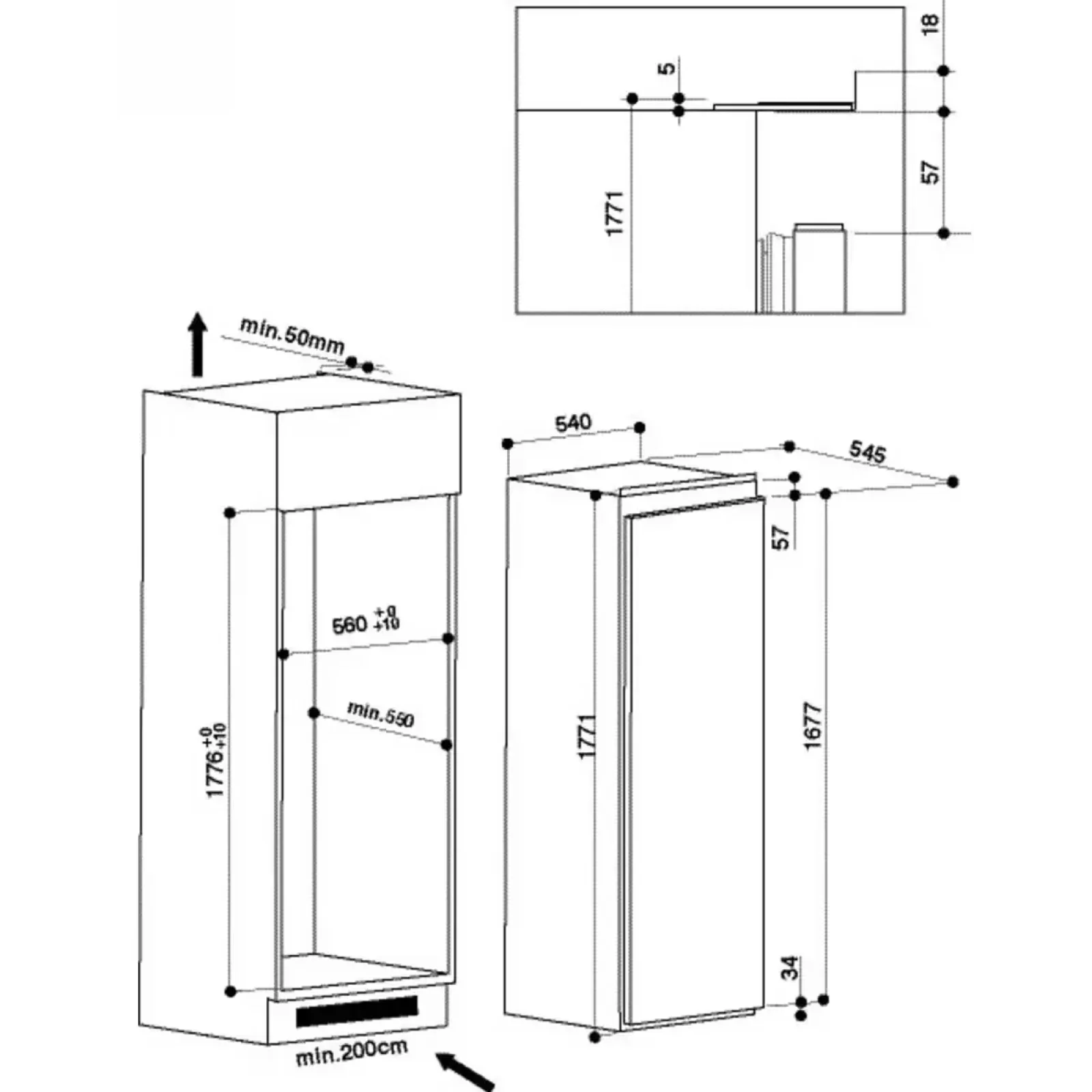 18

5

57

1771

min.50mm

540

545

57

$560^{+0}_{+10}$

min.550

$1776^{+0}_{+10}$

1771

1677

34

min.200cm