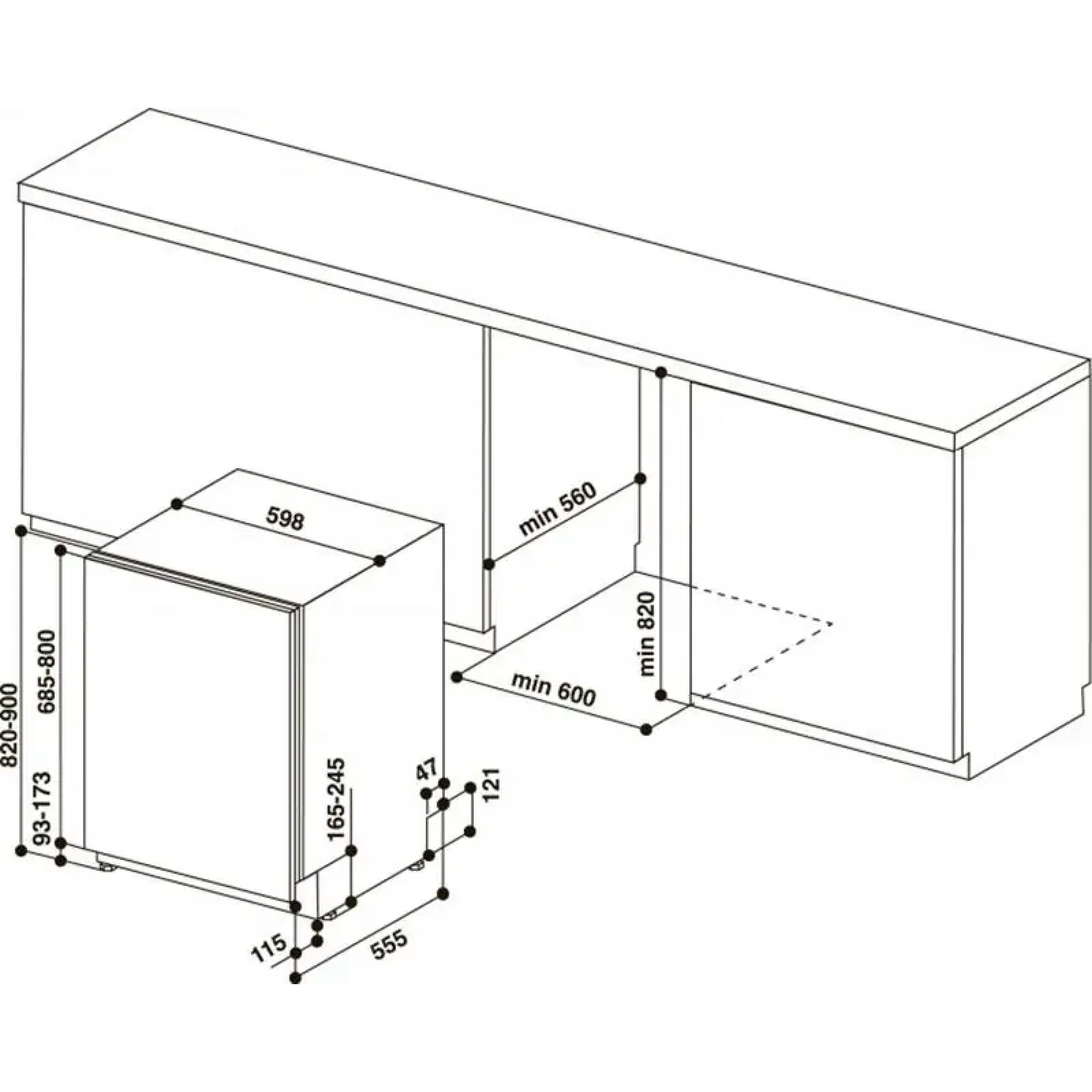 598
min 560
min 820
min 600
820-900
685-800
93-173
165-245
47
121
115
555