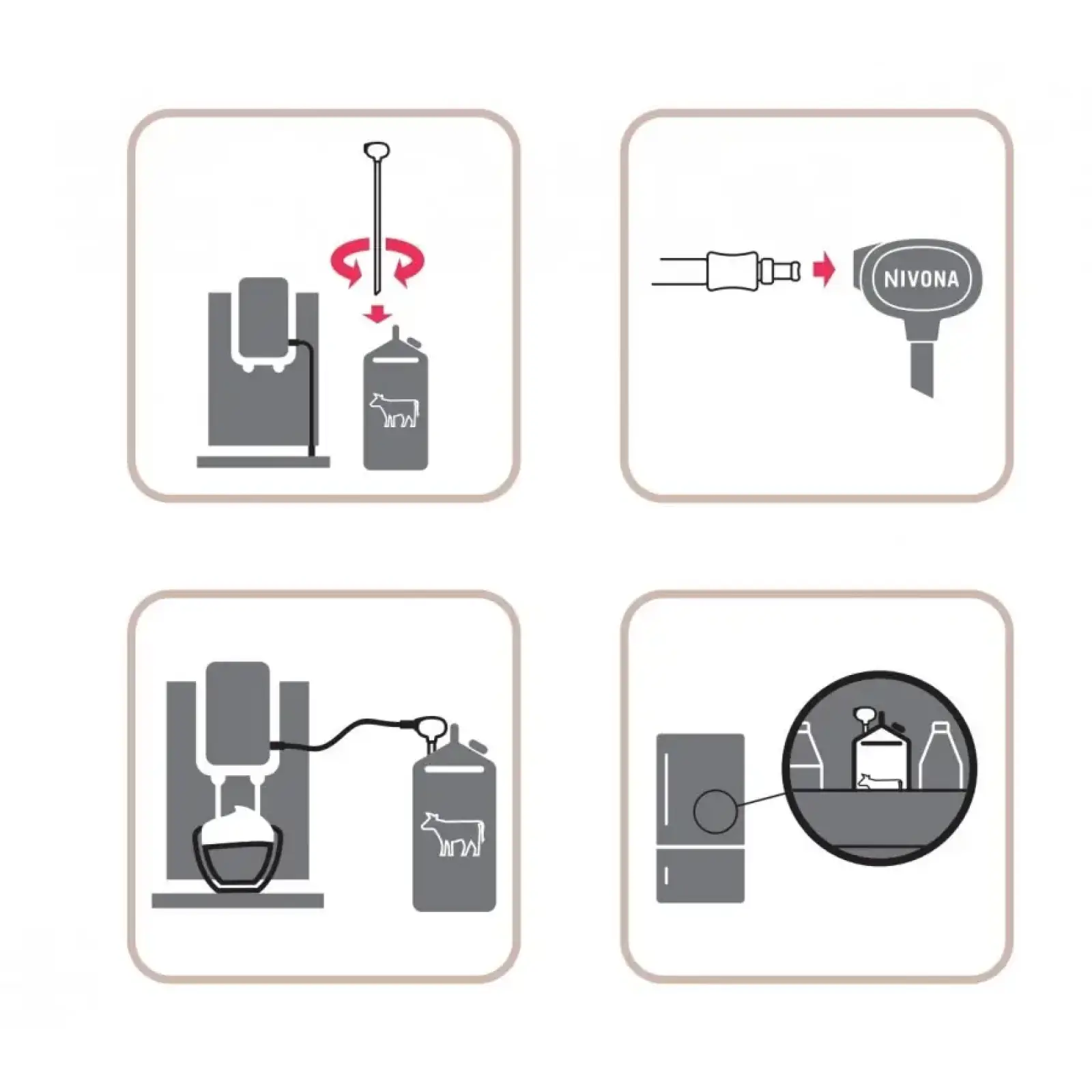 NIVONA