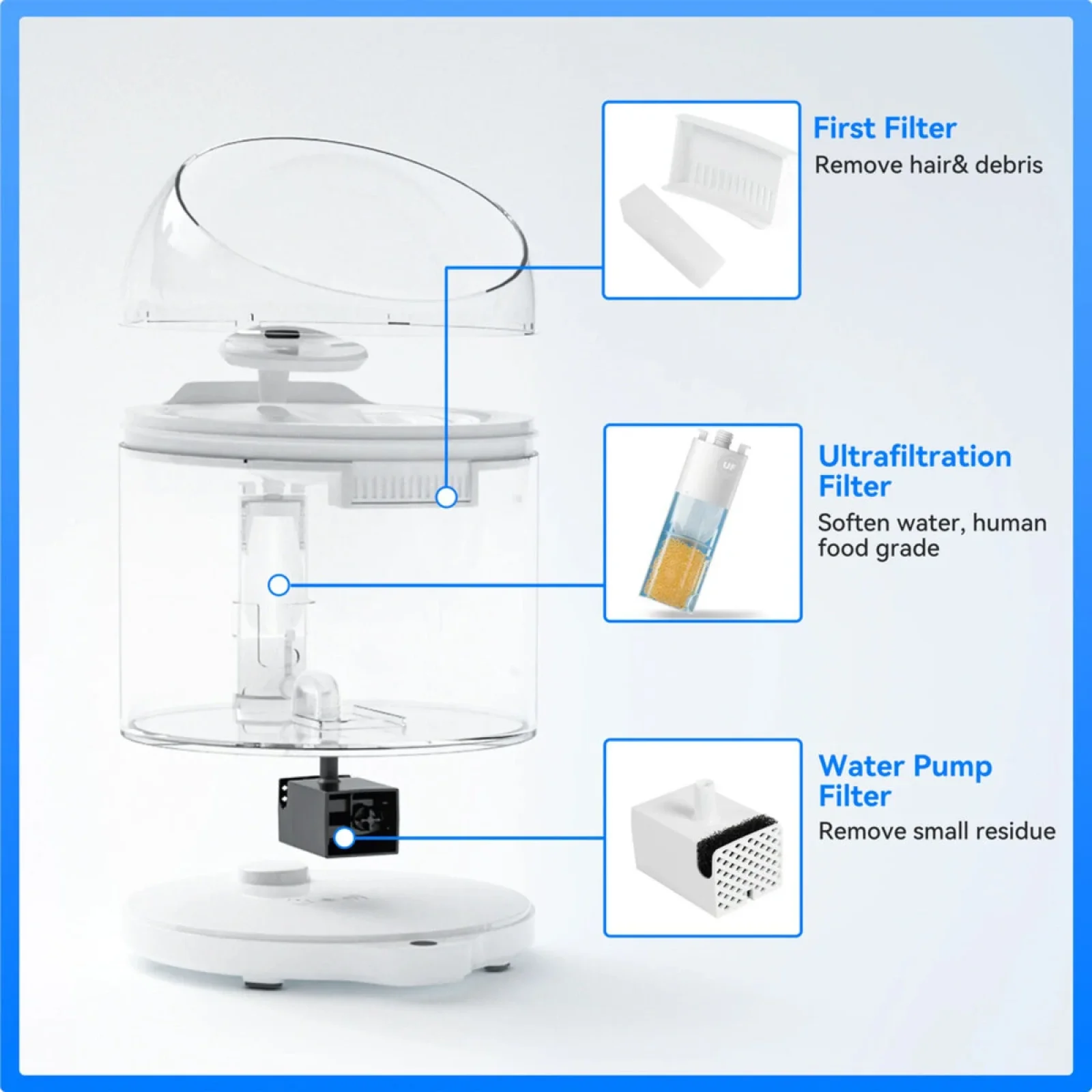 First Filter
Remove hair& debris

UF

Ultrafiltration Filter
Soften water, human food grade

Water Pump Filter
Remove small residue