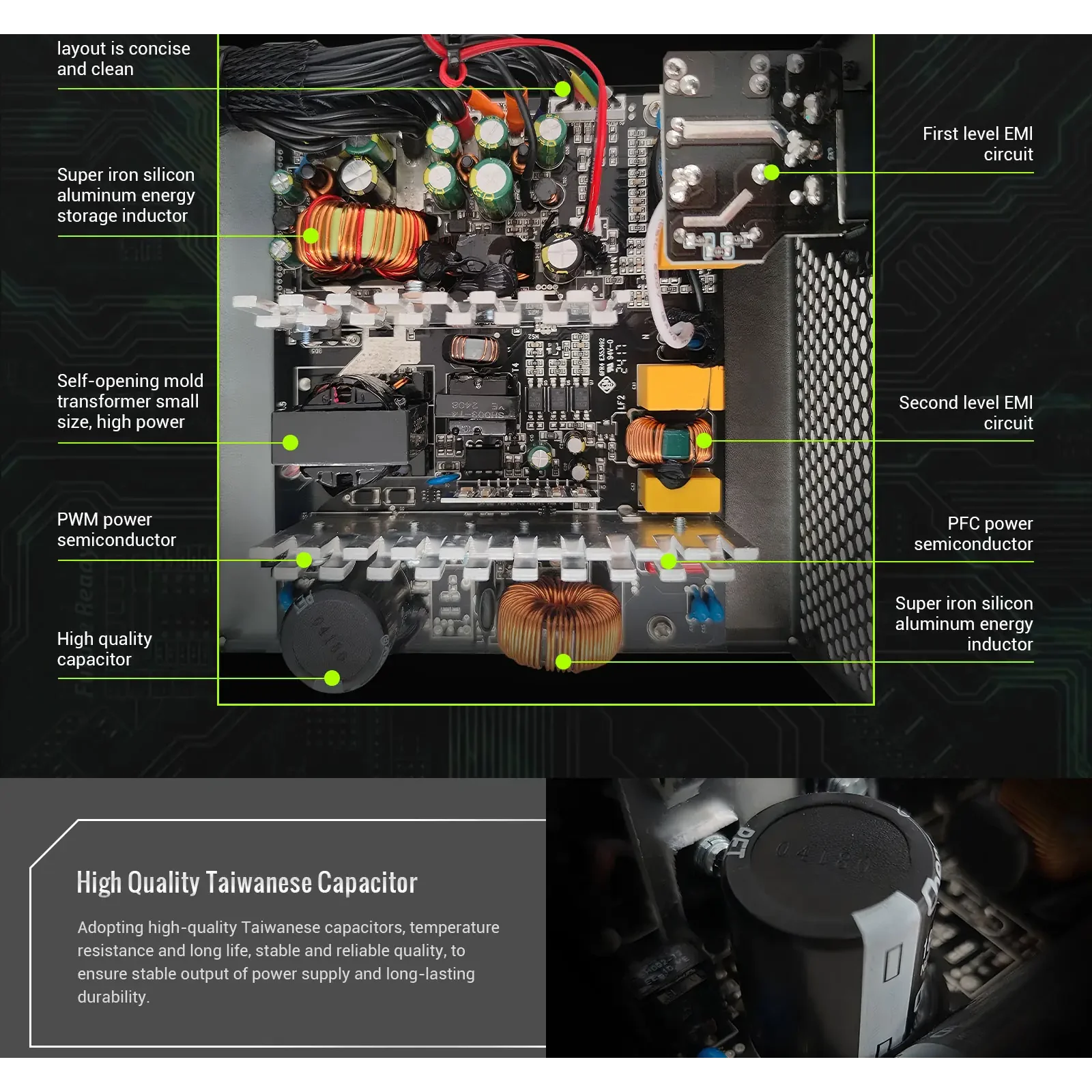 layout is concise and clean

Super iron silicon aluminum energy storage inductor

Self-opening mold transformer small size, high power

PWM power semiconductor

High quality capacitor

First level EMI circuit

Second level EMI circuit

PFC power semiconductor

Super iron silicon aluminum energy inductor

High Quality Taiwanese Capacitor

Adopting high-quality Taiwanese capacitors, temperature resistance and long life, stable and reliable quality, to ensure stable output of power supply and long-lasting durability.