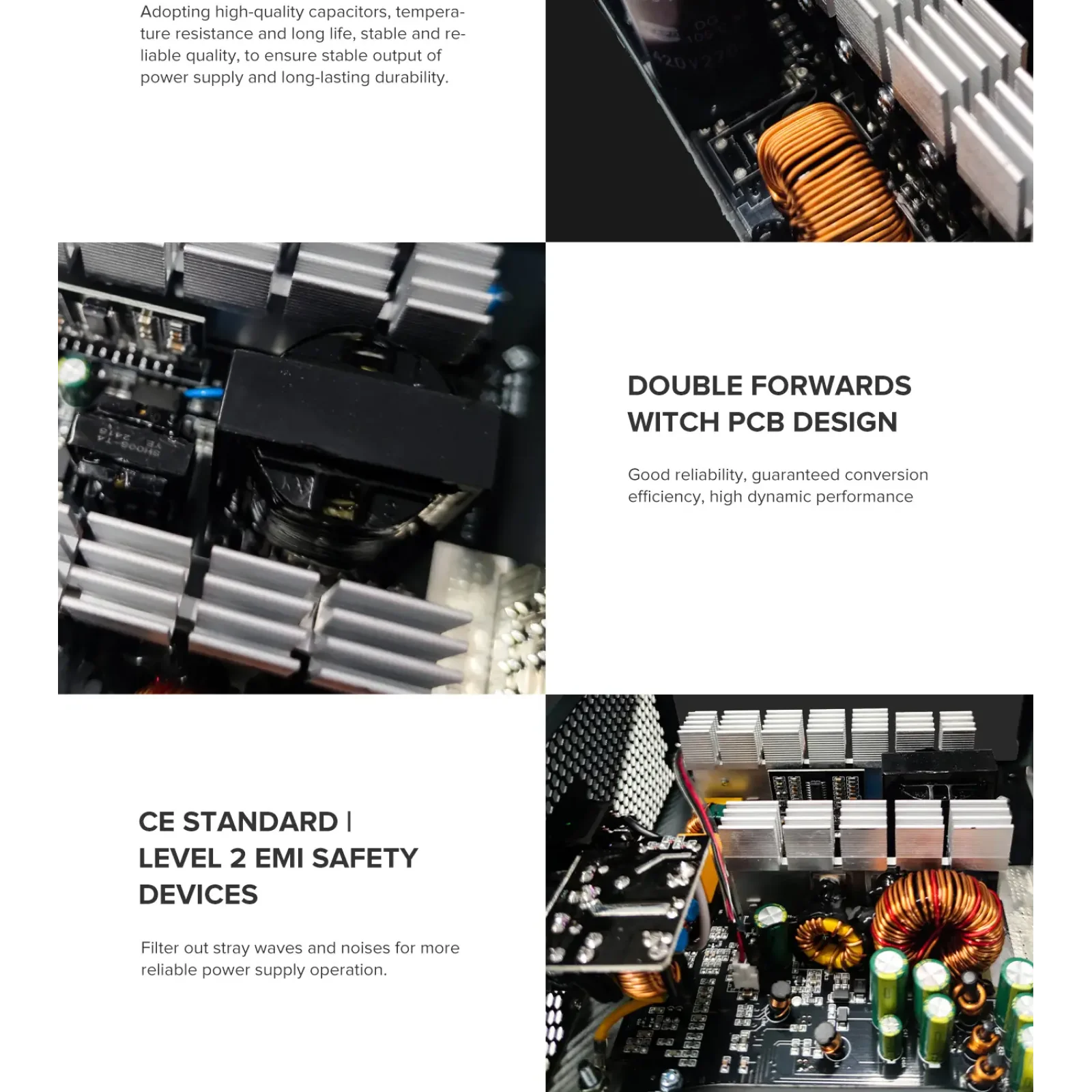 Adopting high-quality capacitors, temperature resistance and long life, stable and reliable quality, to ensure stable output of power supply and long-lasting durability.

DOUBLE FORWARDS WITCH PCB DESIGN

Good reliability, guaranteed conversion efficiency, high dynamic performance

CE STANDARD | LEVEL 2 EMI SAFETY DEVICES

Filter out stray waves and noises for more reliable power supply operation.