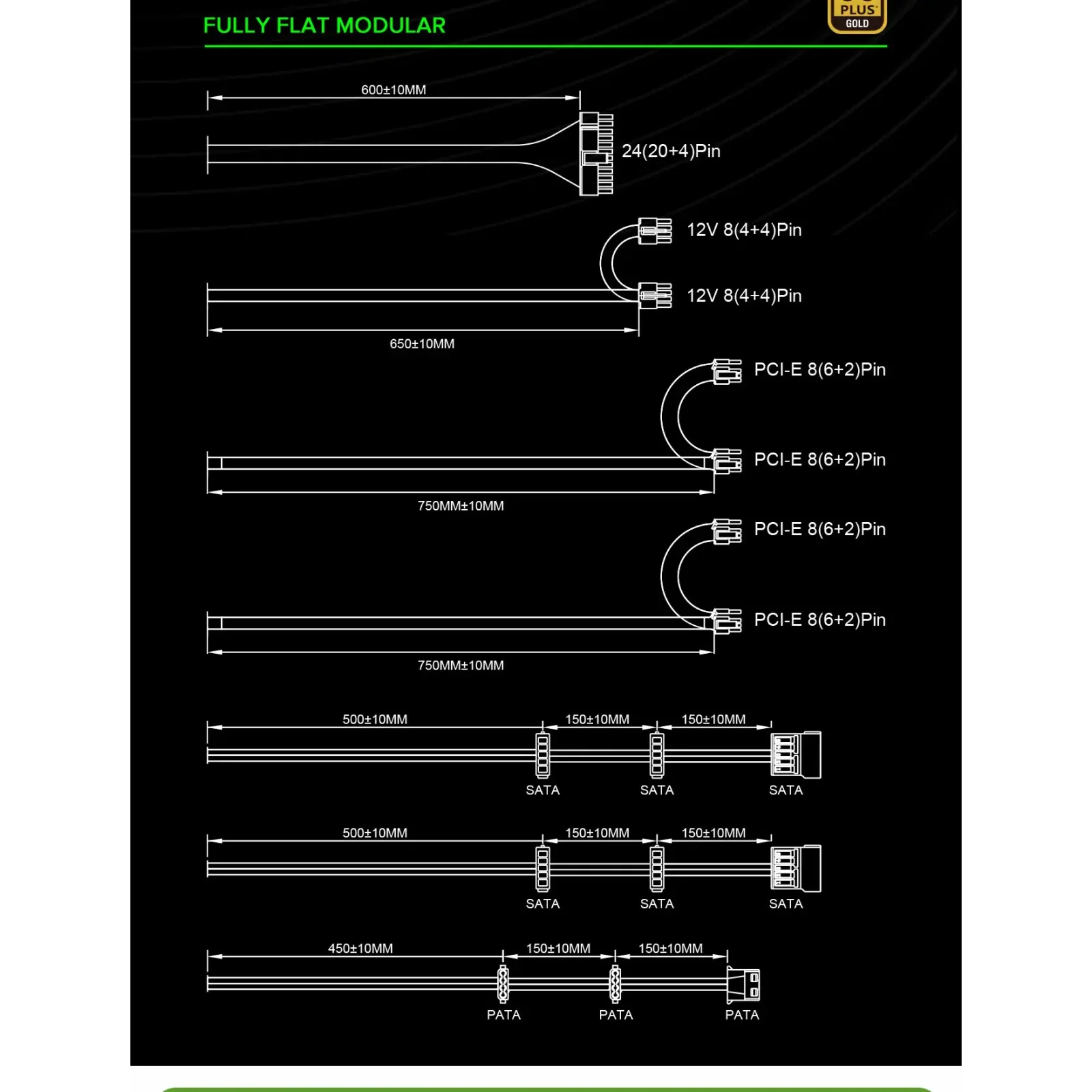 FULLY FLAT MODULAR

PLUS
GOLD

600±10MM

24(20+4)Pin

12V 8(4+4)Pin

12V 8(4+4)Pin

650±10MM

PCI-E 8(6+2)Pin

PCI-E 8(6+2)Pin

750MM±10MM

PCI-E 8(6+2)Pin

PCI-E 8(6+2)Pin

750MM±10MM

500±10MM 150±10MM 150±10MM

SATA SATA SATA

500±10MM 150±10MM 150±10MM

SATA SATA SATA

450±10MM 150±10MM 150±10MM

PATA PATA PATA