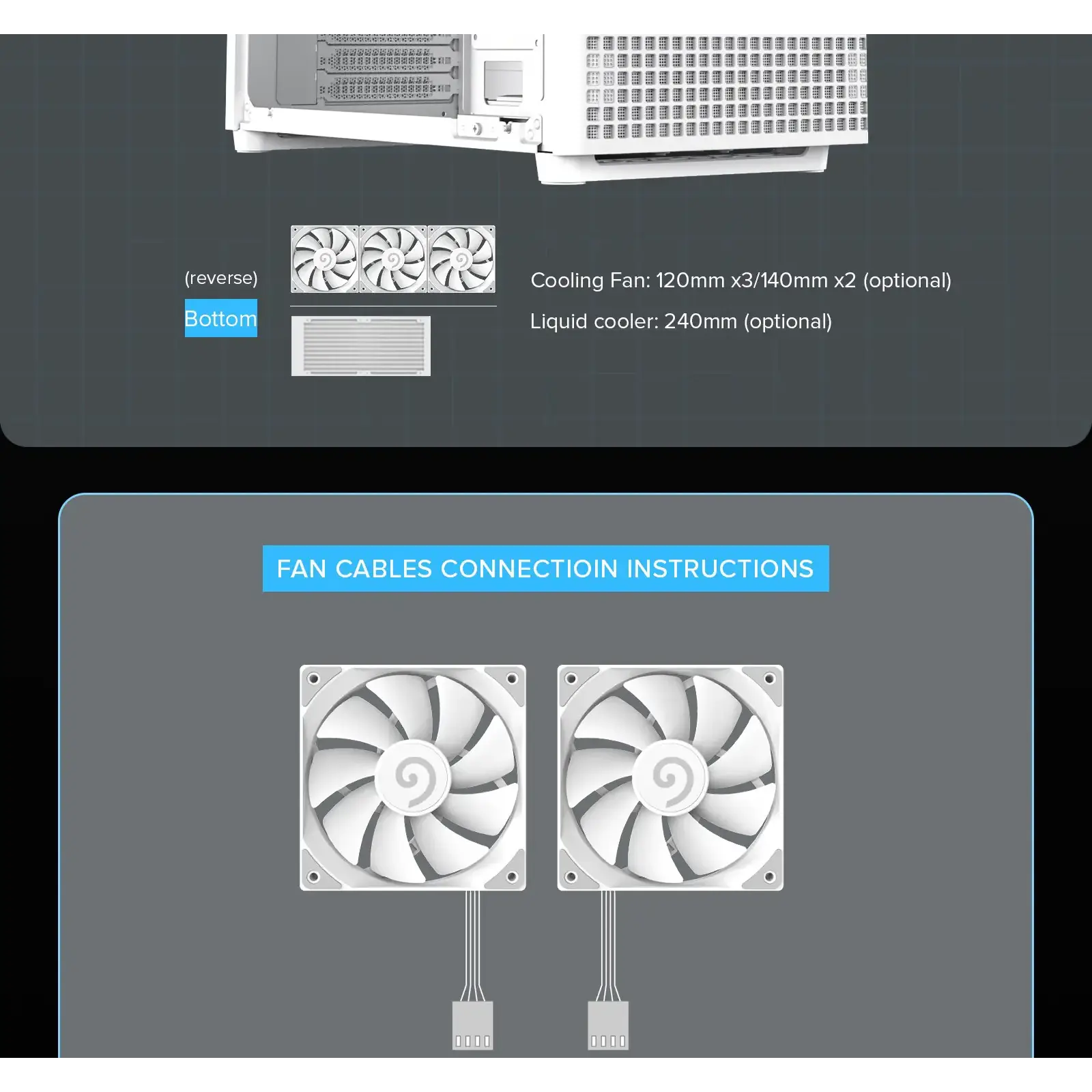 (reverse)
Bottom

Cooling Fan: 120mm x3/140mm x2 (optional)
Liquid cooler: 240mm (optional)

FAN CABLES CONNECTIOIN INSTRUCTIONS