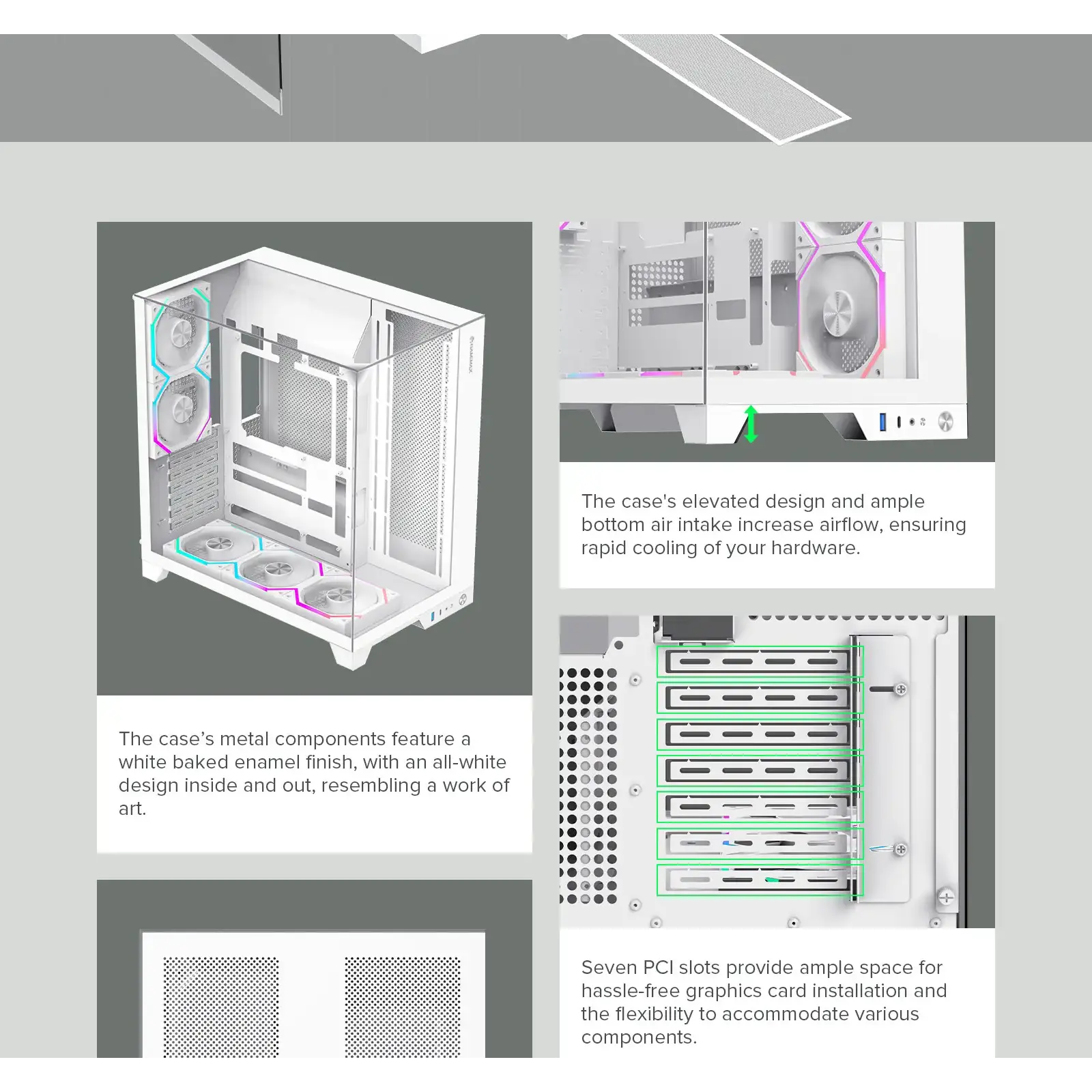 The case's metal components feature a white baked enamel finish, with an all-white design inside and out, resembling a work of art.

The case's elevated design and ample bottom air intake increase airflow, ensuring rapid cooling of your hardware.

Seven PCI slots provide ample space for hassle-free graphics card installation and the flexibility to accommodate various components.