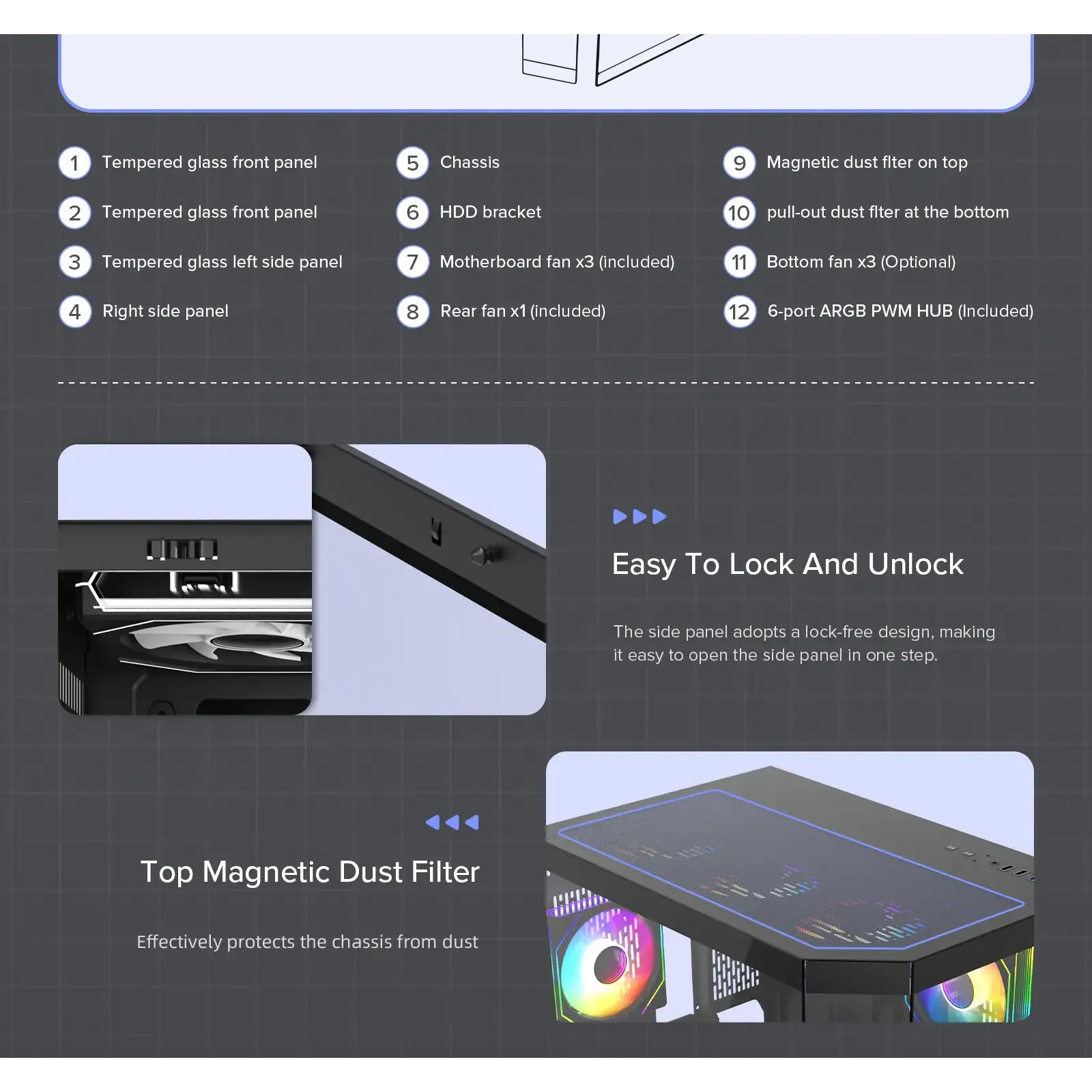 1 Tempered glass front panel

2 Tempered glass front panel

3 Tempered glass left side panel

4 Right side panel

5 Chassis

6 HDD bracket

7 Motherboard fan x3 (included)

8 Rear fan x1 (included)

9 Magnetic dust flter on top

10 pull-out dust flter at the bottom

11 Bottom fan x3 (Optional)

12 6-port ARGB PWM HUB (Included)

Easy To Lock And Unlock

The side panel adopts a lock-free design, making it easy to open the side panel in one step.

Top Magnetic Dust Filter

Effectively protects the chassis from dust