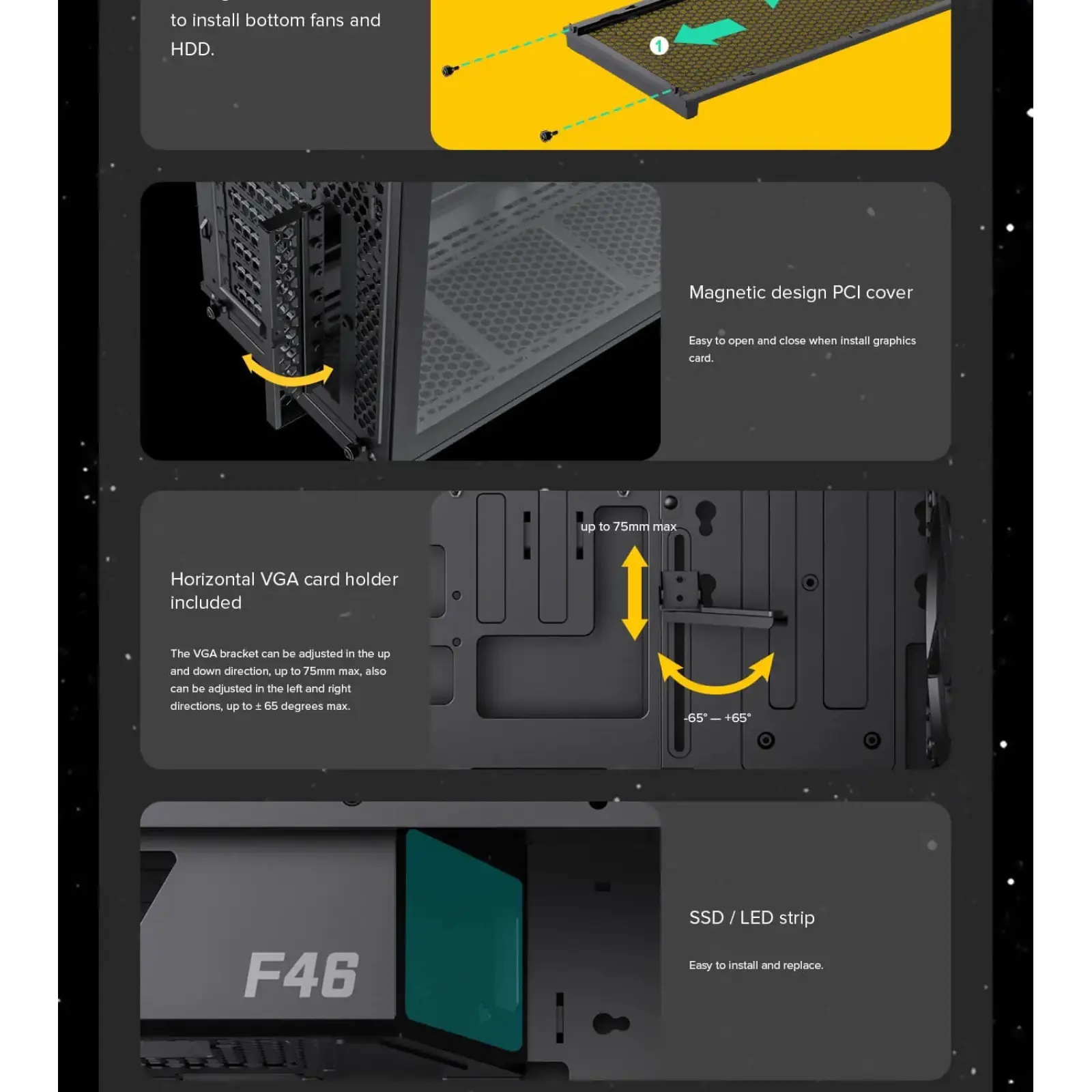 to install bottom fans and HDD.

1

Magnetic design PCI cover

Easy to open and close when install graphics card.

Horizontal VGA card holder included

The VGA bracket can be adjusted in the up and down direction, up to 75mm max, also can be adjusted in the left and right directions, up to ± 65 degrees max.

up to 75mm max

-65° — +65°

F46

SSD / LED strip

Easy to install and replace.