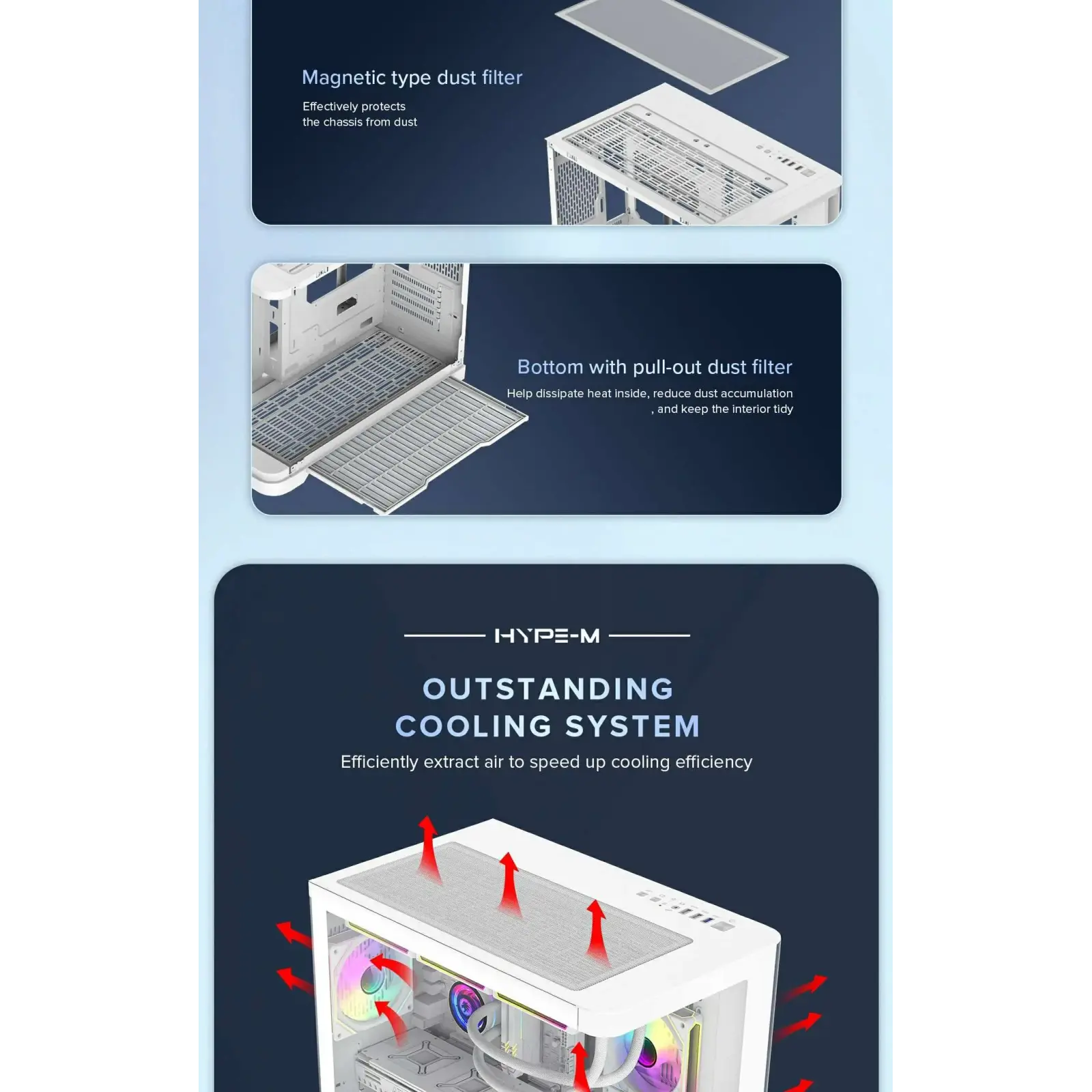 Magnetic type dust filter

Effectively protects the chassis from dust

Bottom with pull-out dust filter

Help dissipate heat inside, reduce dust accumulation , and keep the interior tidy

HYPE-M

OUTSTANDING COOLING SYSTEM

Efficiently extract air to speed up cooling efficiency