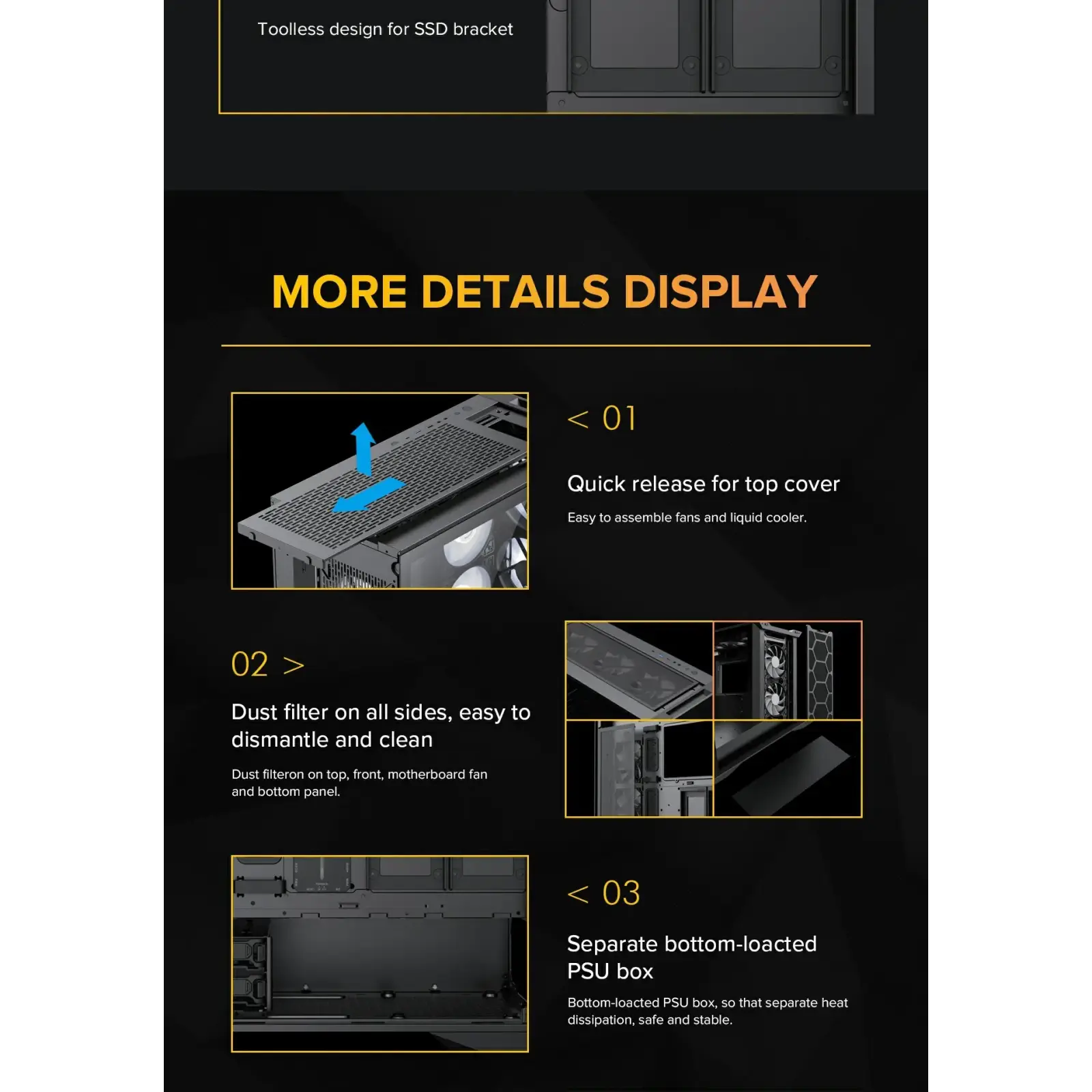 Toolless design for SSD bracket

MORE DETAILS DISPLAY

< 01

Quick release for top cover

Easy to assemble fans and liquid cooler.

02 >

Dust filter on all sides, easy to dismantle and clean

Dust filteron on top, front, motherboard fan and bottom panel.

< 03

Separate bottom-loacted PSU box

Bottom-loacted PSU box, so that separate heat dissipation, safe and stable.