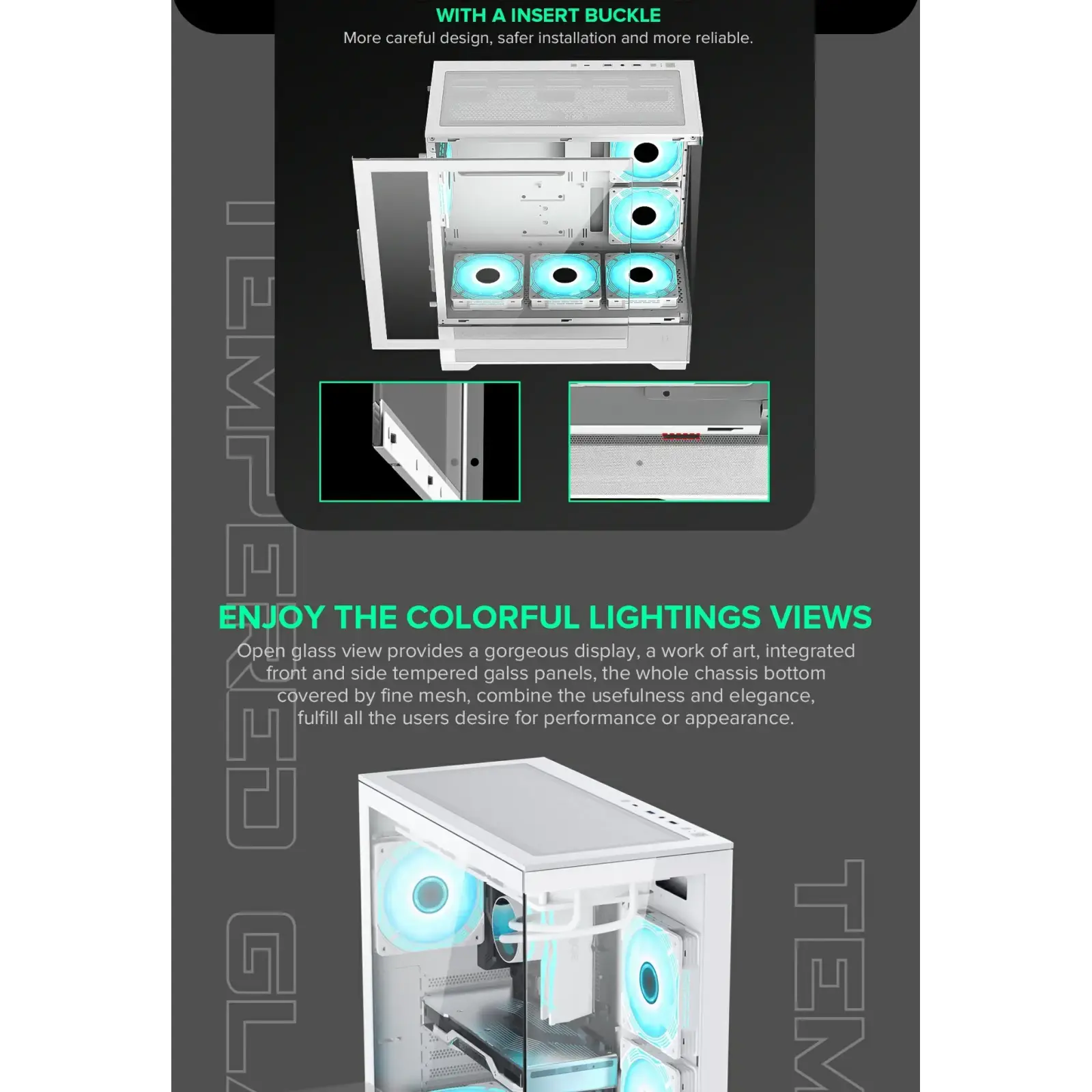 WITH A INSERT BUCKLE
More careful design, safer installation and more reliable.

TEMPERED GLA

ENJOY THE COLORFUL LIGHTINGS VIEWS
Open glass view provides a gorgeous display, a work of art, integrated front and side tempered galss panels, the whole chassis bottom covered by fine mesh, combine the usefulness and elegance, fulfill all the users desire for performance or appearance.

TEM