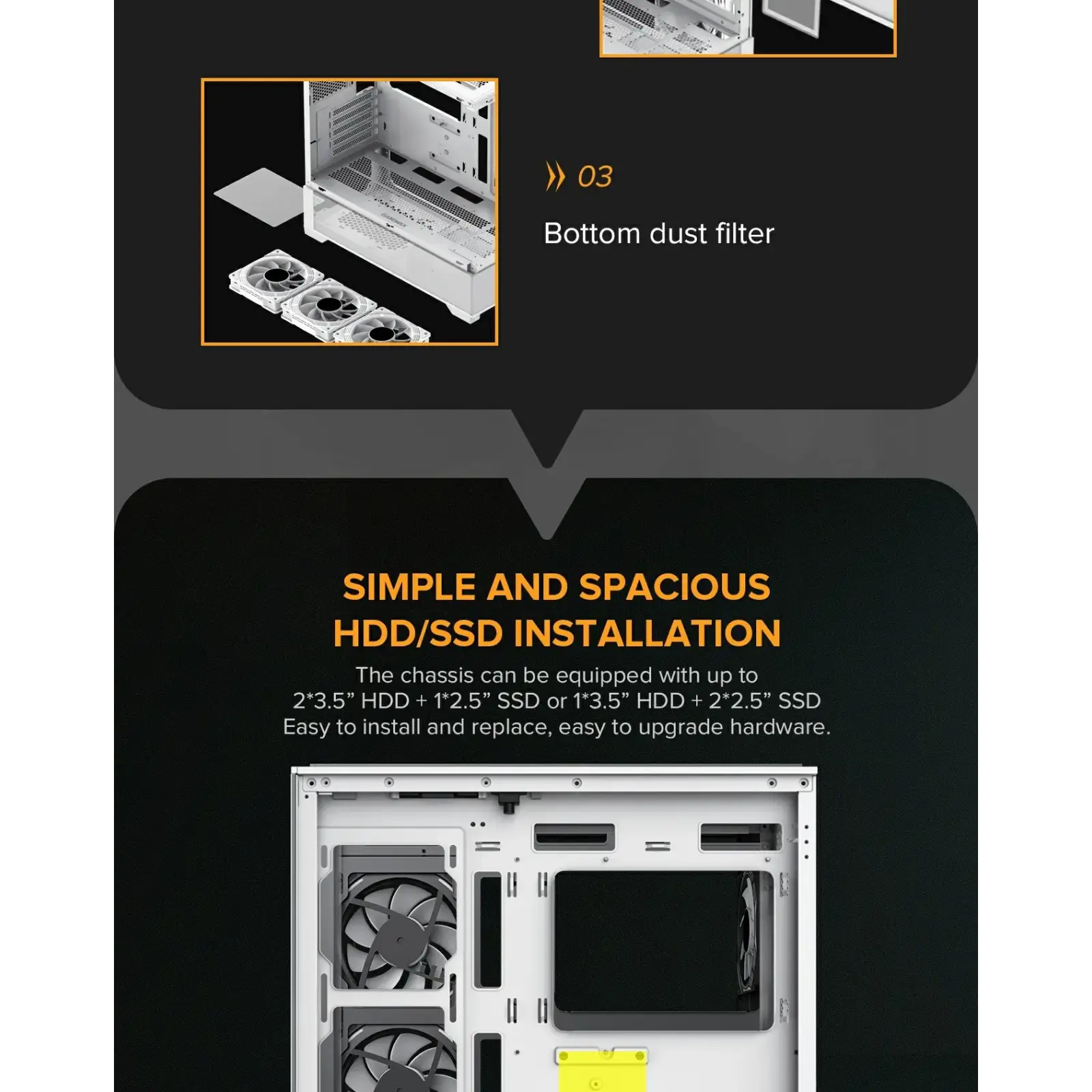 03

Bottom dust filter

SIMPLE AND SPACIOUS HDD/SSD INSTALLATION

The chassis can be equipped with up to 2*3.5” HDD + 1*2.5” SSD or 1*3.5” HDD + 2*2.5” SSD Easy to install and replace, easy to upgrade hardware.