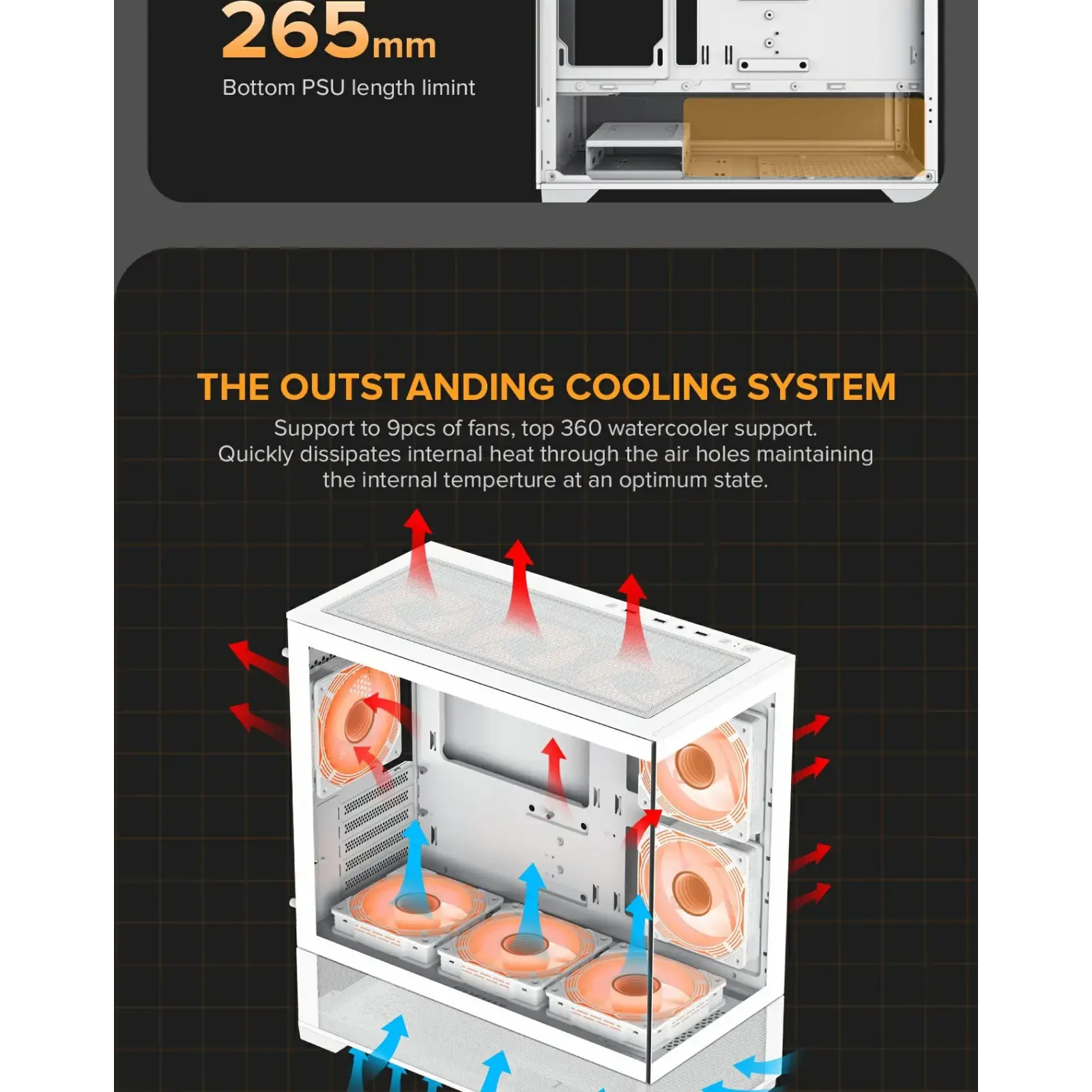 265mm
Bottom PSU length limint

THE OUTSTANDING COOLING SYSTEM
Support to 9pcs of fans, top 360 watercooler support.
Quickly dissipates internal heat through the air holes maintaining the internal temperture at an optimum state.