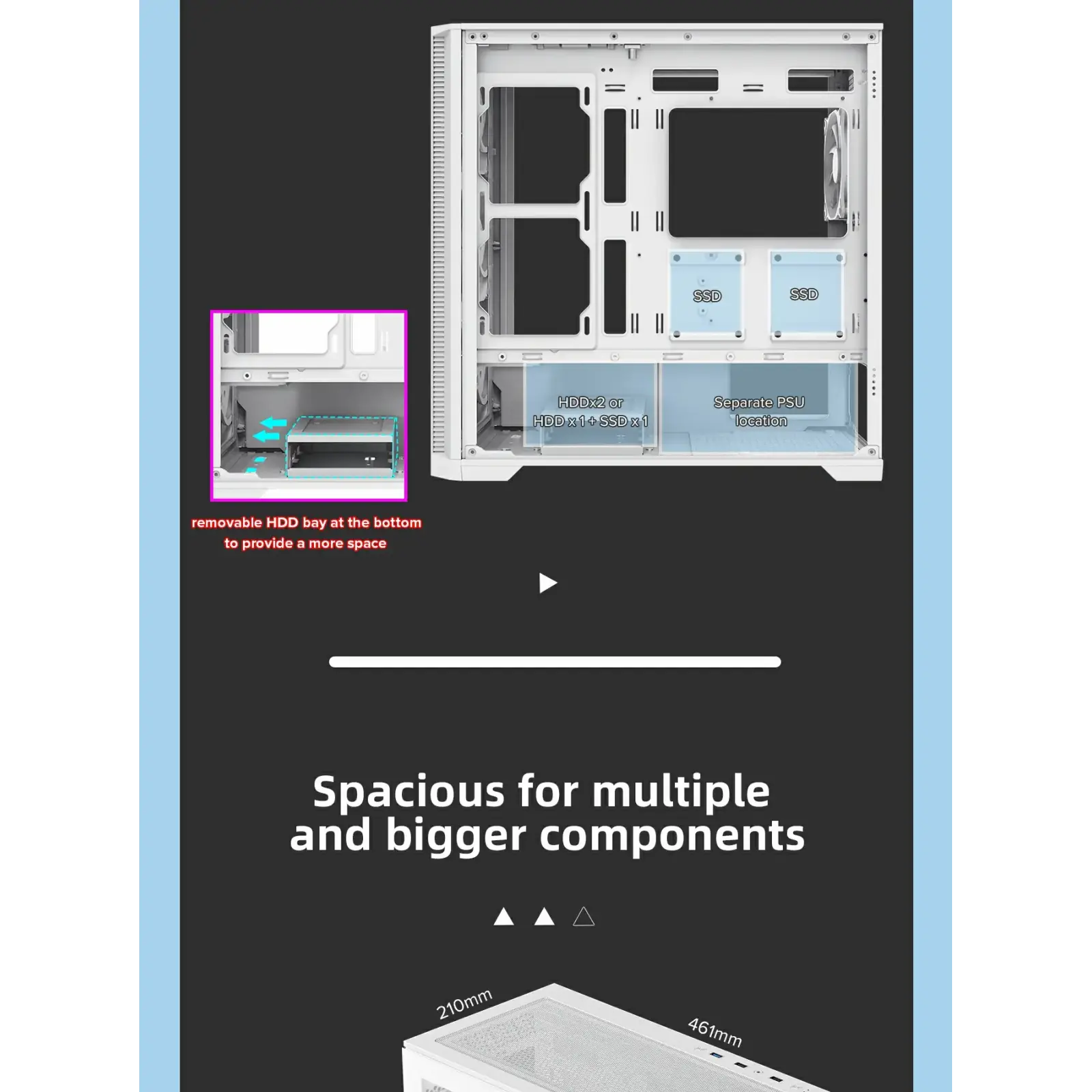 SSD

SSD

HDDx2 or
HDD x 1 + SSD x 1

Separate PSU location

removable HDD bay at the bottom to provide a more space

Spacious for multiple and bigger components

210mm

461mm