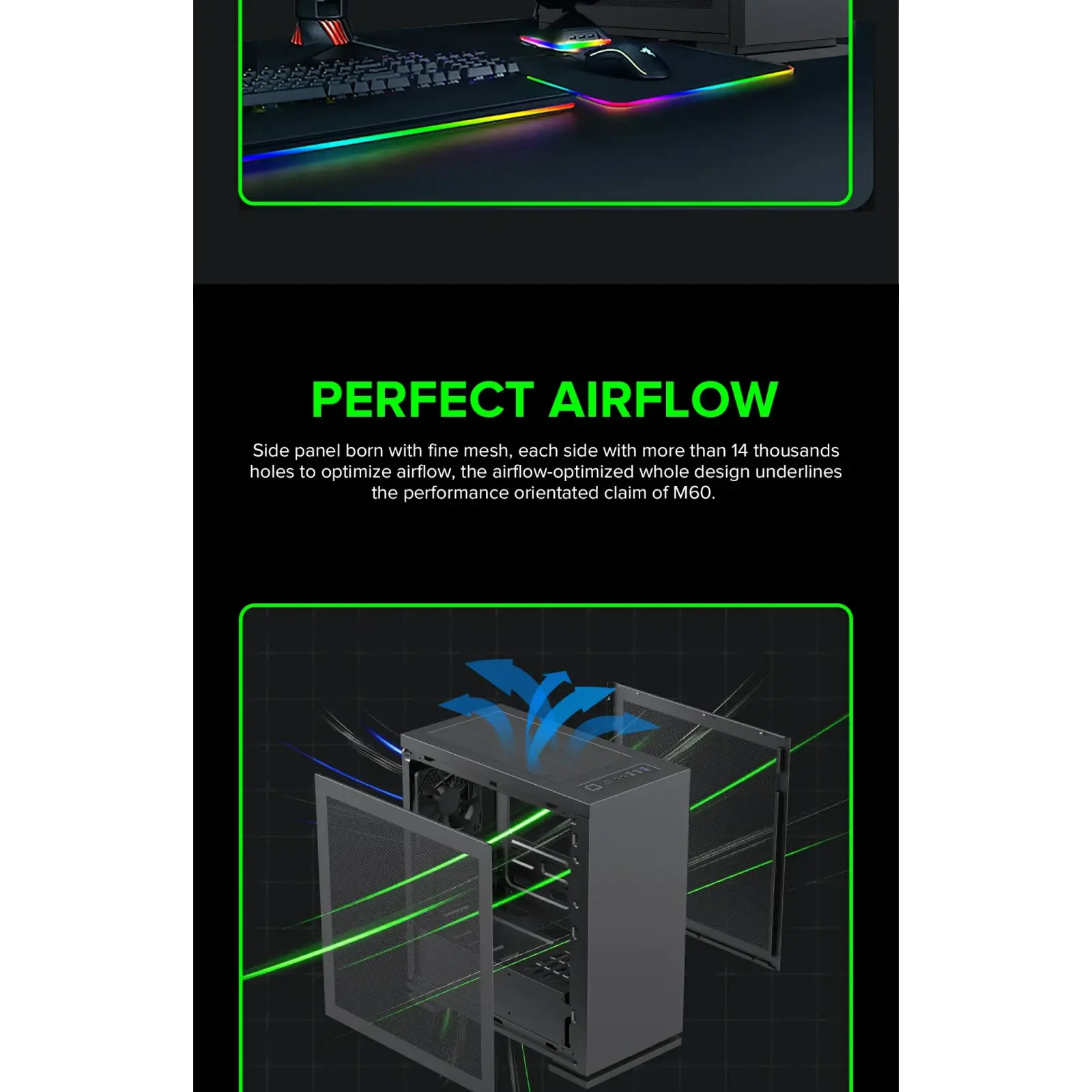 PERFECT AIRFLOW

Side panel born with fine mesh, each side with more than 14 thousands holes to optimize airflow, the airflow-optimized whole design underlines the performance orientated claim of M60.