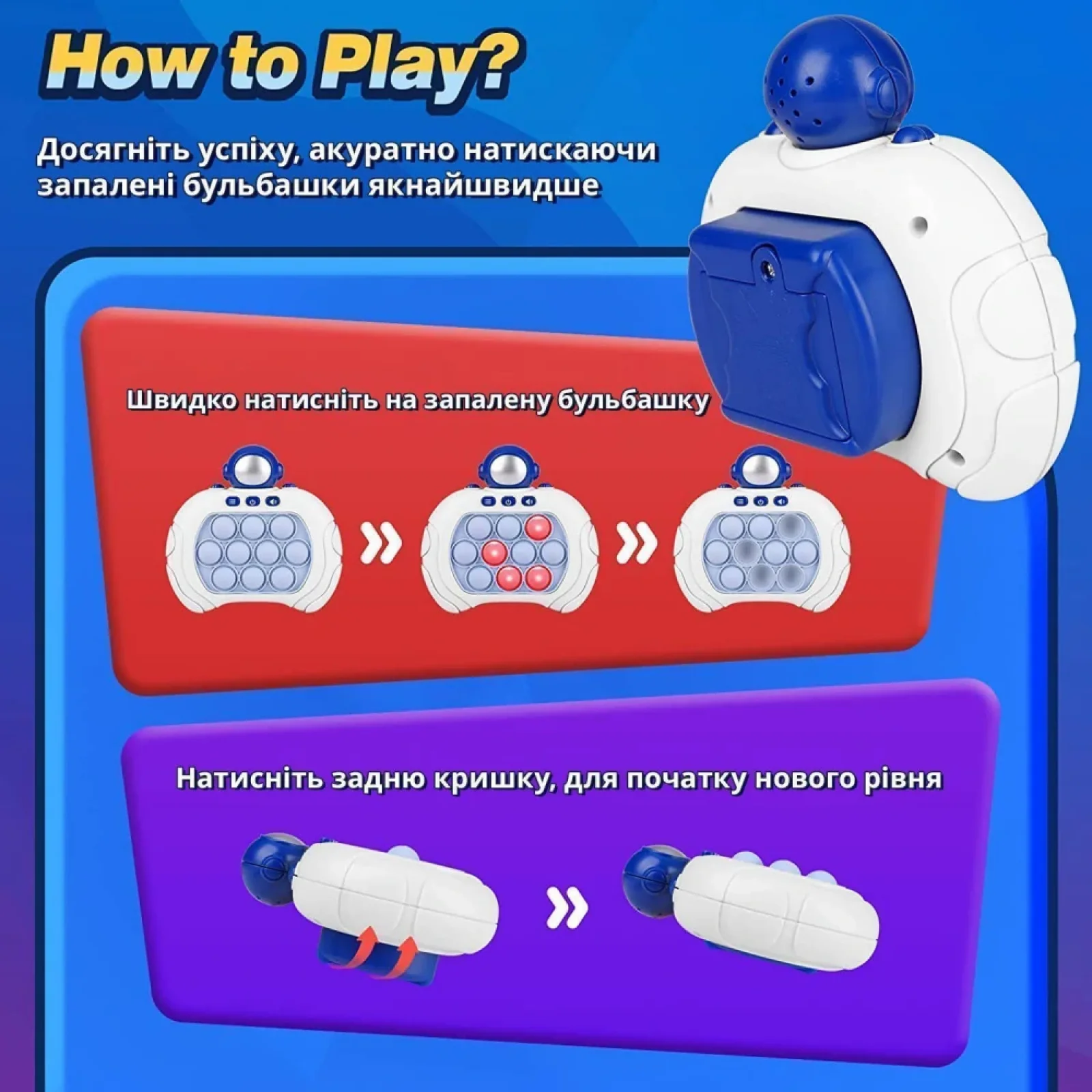 How to Play?

Досягніть успіху, акуратно натискаючи запалені бульбашки якнайшвидше

Швидко натисніть на запалену бульбашку

Натисніть задню кришку, для початку нового рівня