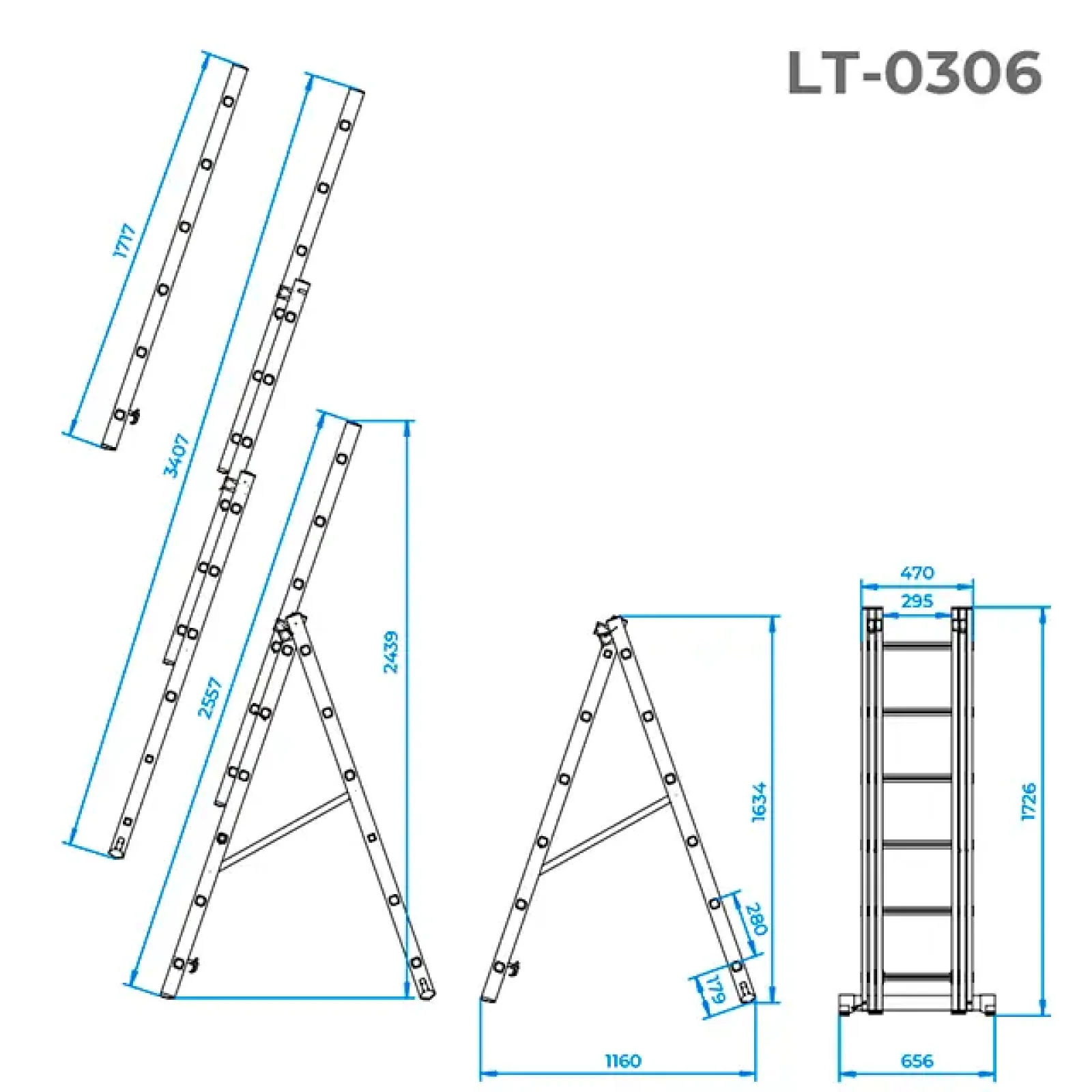 LT-0306

1717

3407

2557

2439

1634

280

179

1160

470

295

1726

656