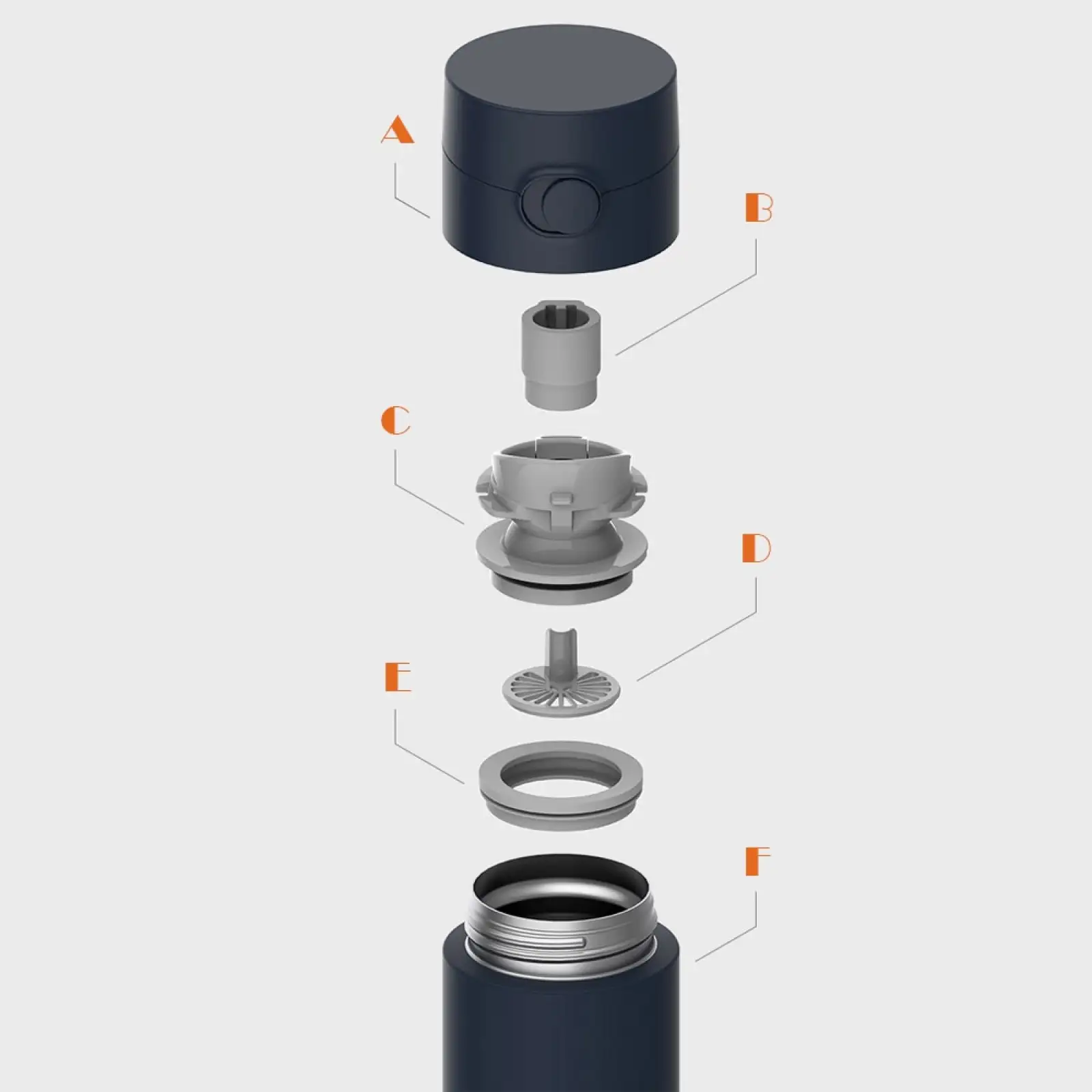 A

B

C

D

E

F