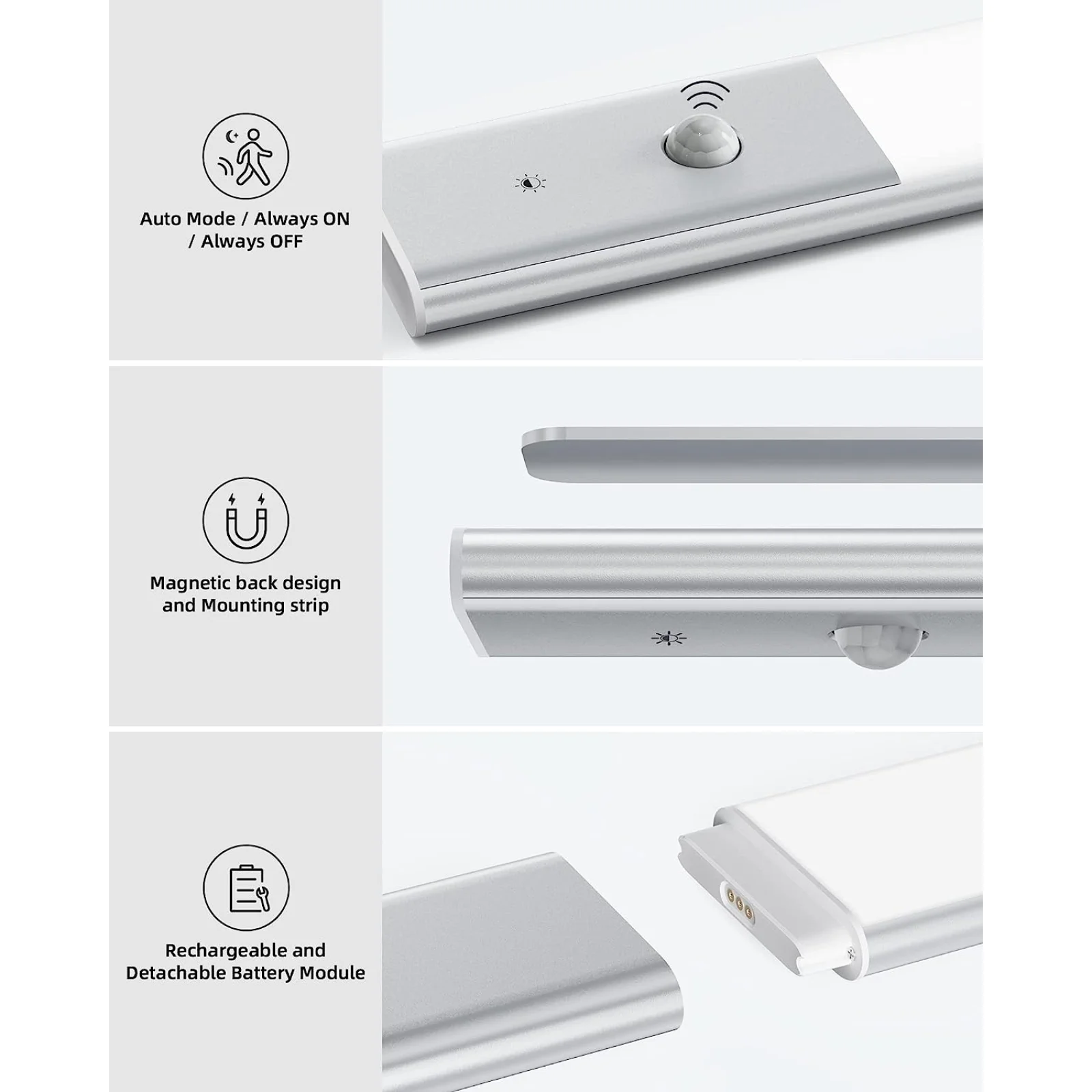 Auto Mode / Always ON / Always OFF

Magnetic back design and Mounting strip

Rechargeable and Detachable Battery Module